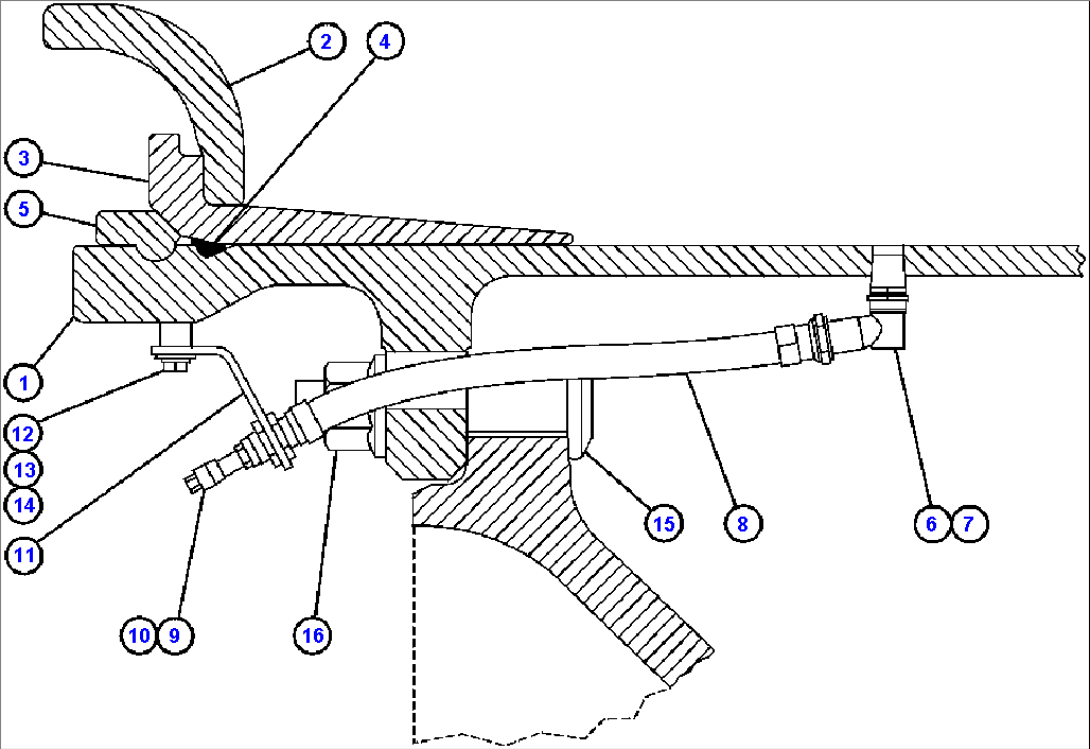 2
4
3
5
1
12
13
14
11
10 9
16
15
8
6 7