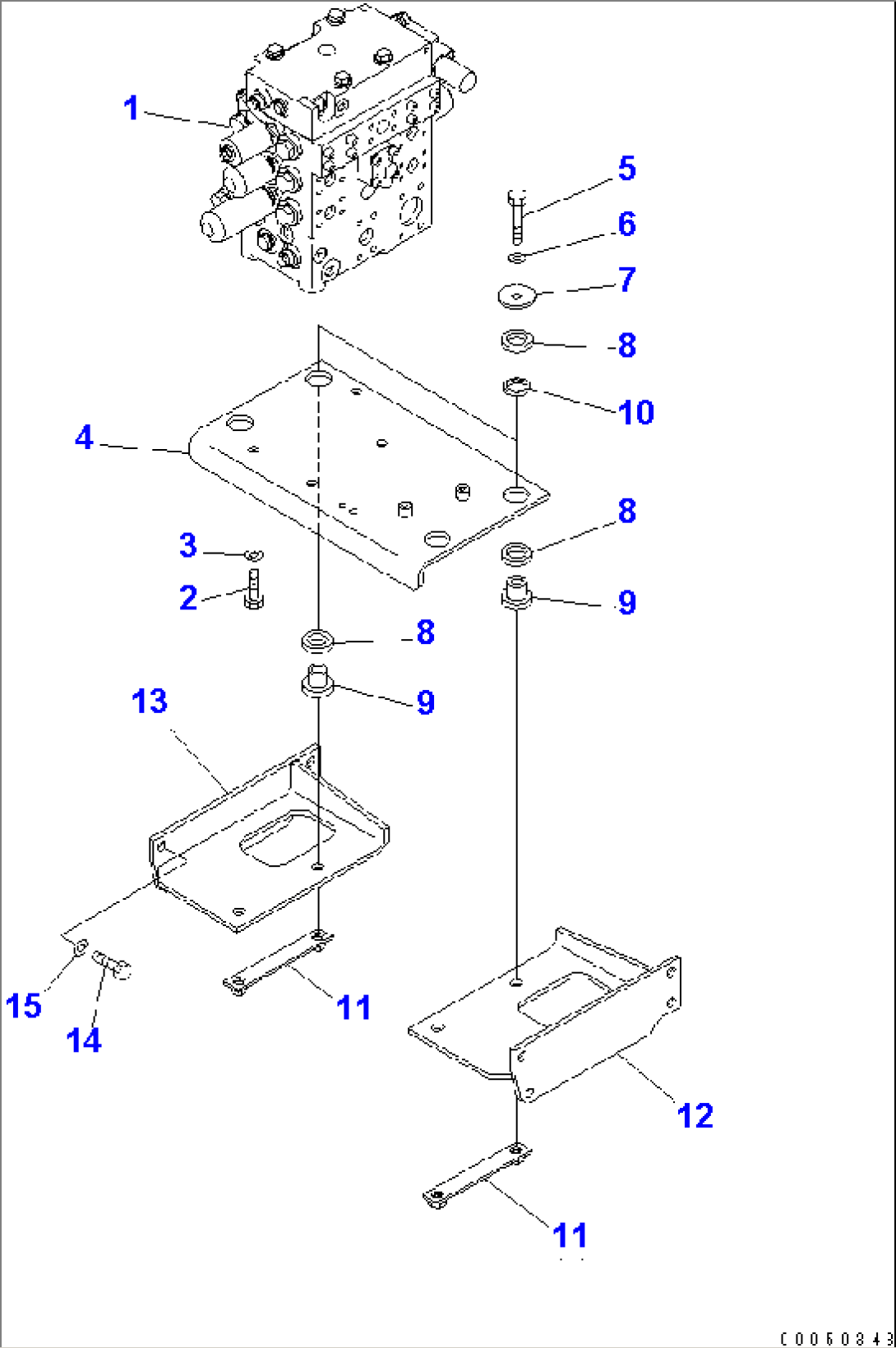 1
5
6
7
8
10
4
8
3
2
9
8
9
13
15
14
11
12
11
C0060343