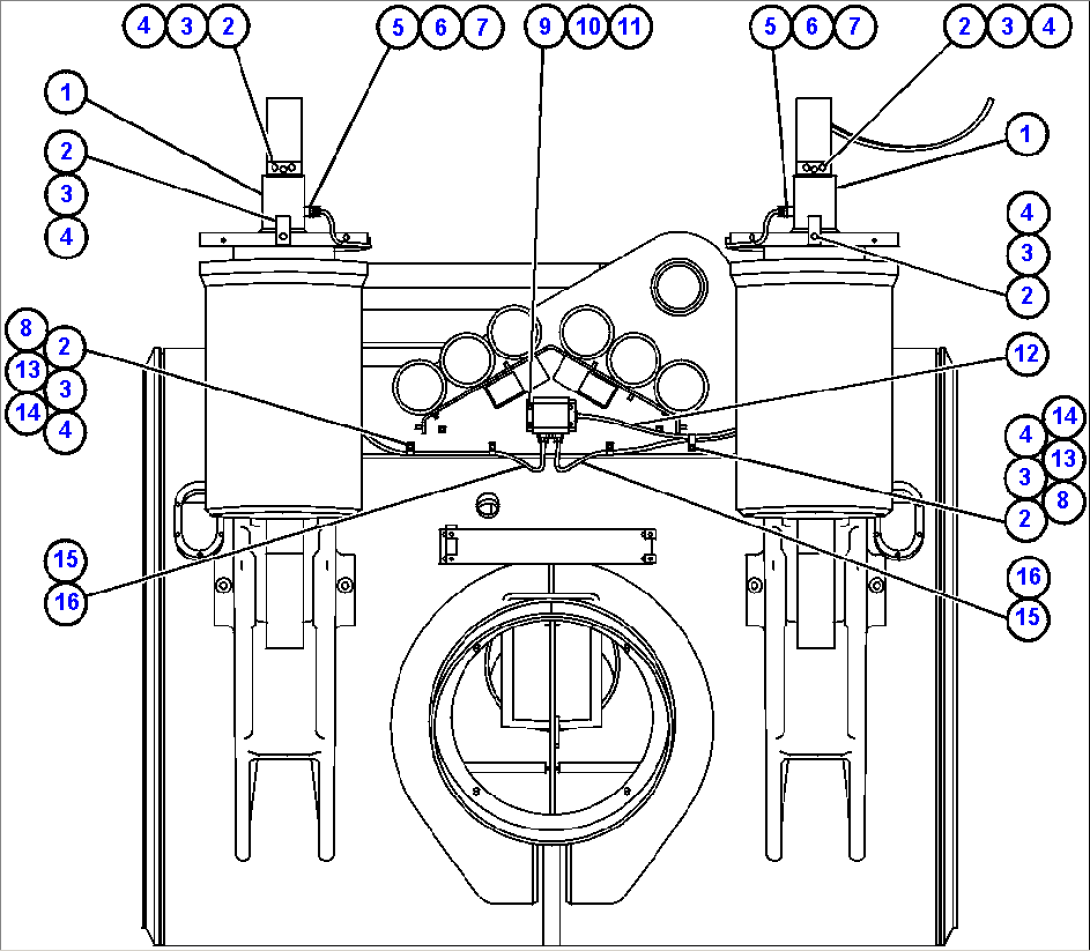 4 3 2
5 6 7
9 10 11
5 6 7
2 3 4
1
2
3
4
1
4
3
2
8
2
13
3
14
4
12
14
4
13
3
8
2
15
16
16
15