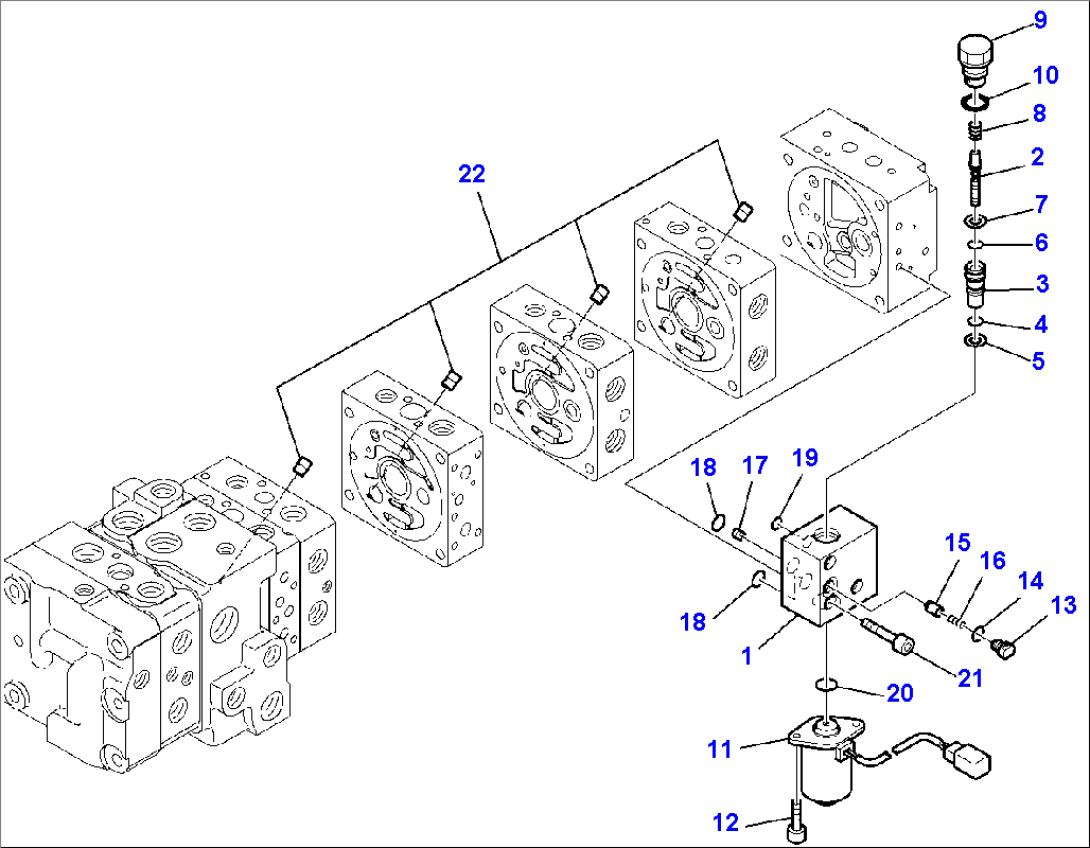 9
10
8
2
7
6
3
4
5
22
18
17
19
15
16
14
13
18
1
21
20
11
12