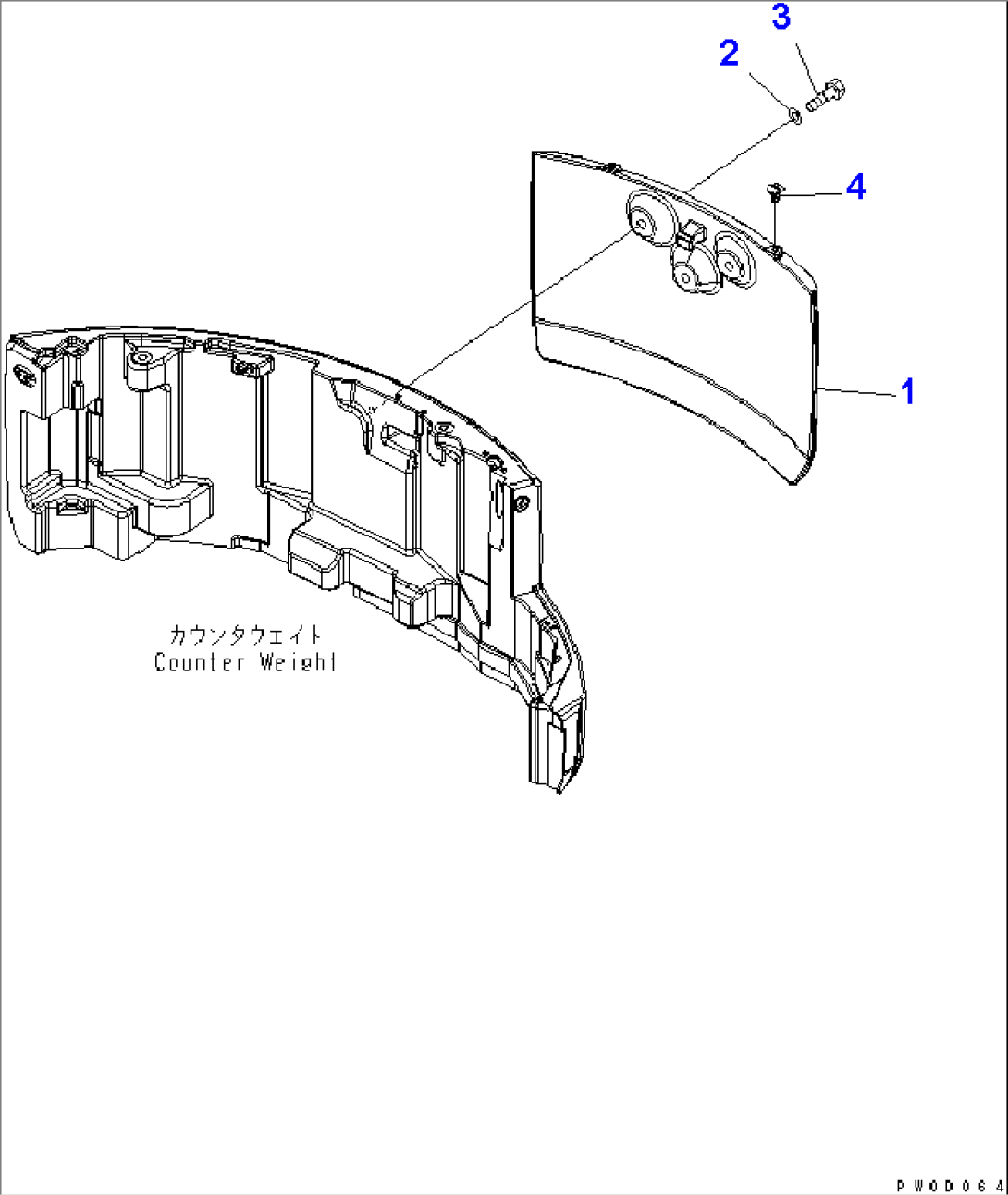 3
2
4
1
カウンタウェイト
Counter Weight
PW0D064