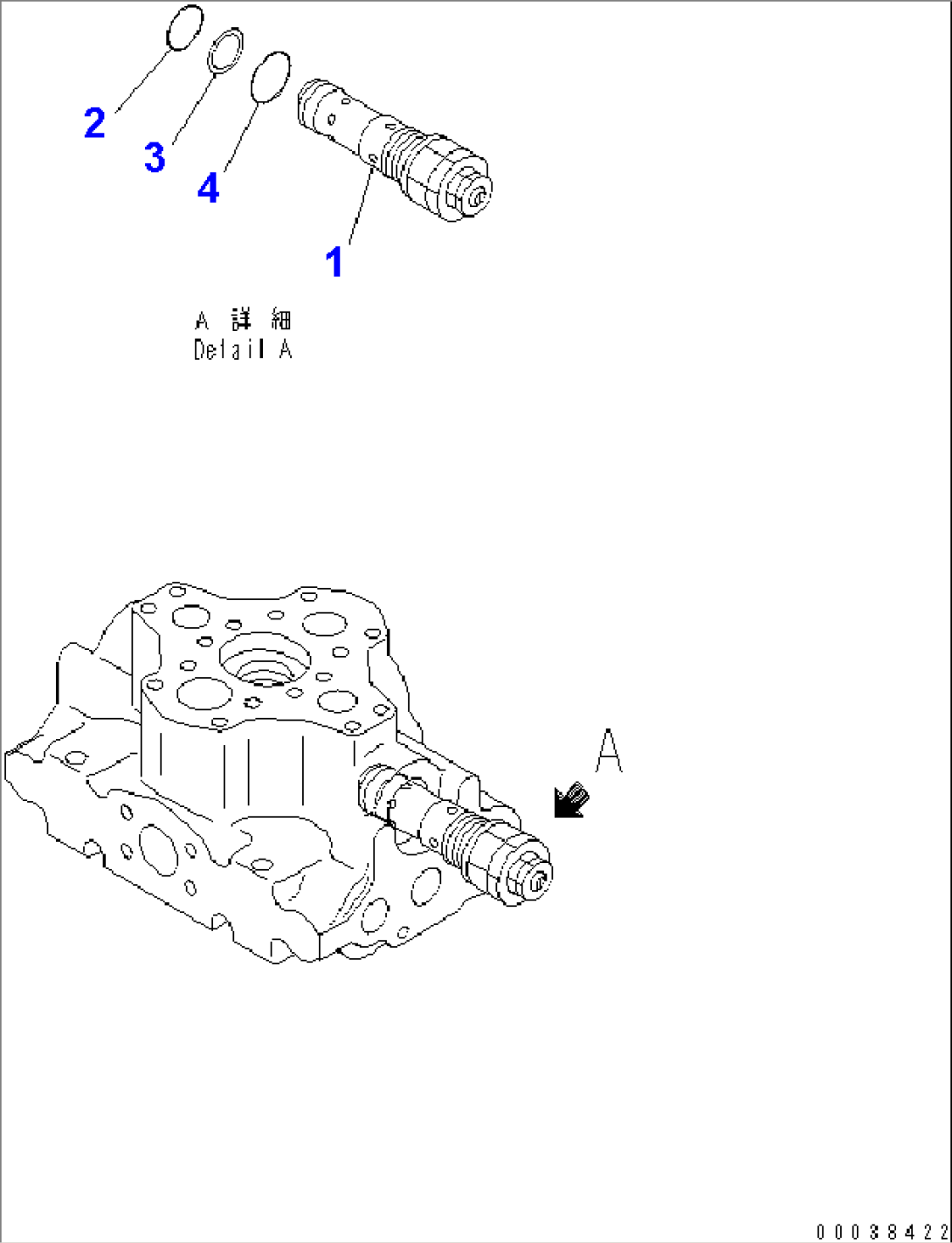 2
3
4
1

A 詳 細
Detail A

A

00038422