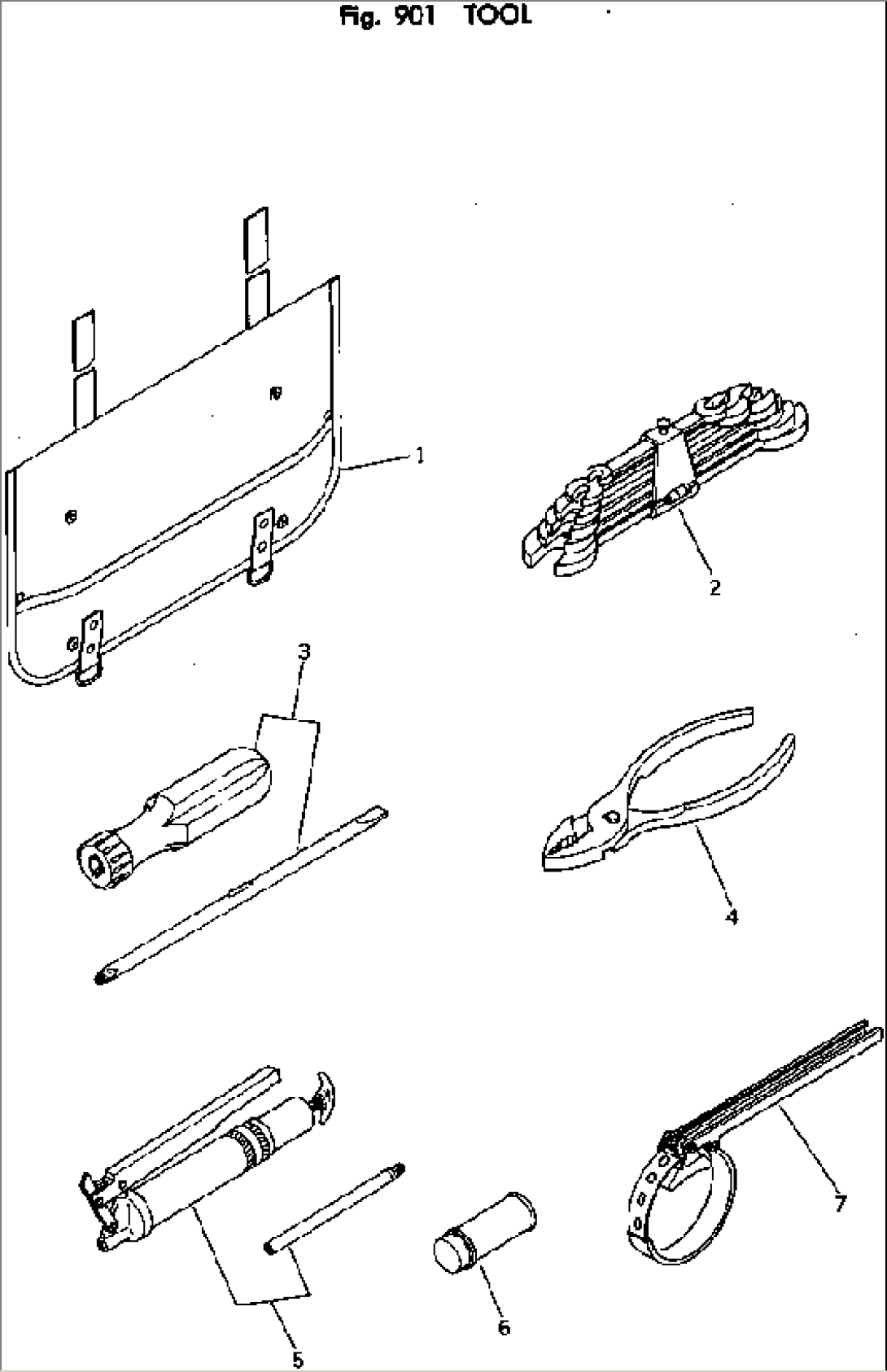 Fig. 901 TOOL

1

2

3

4

5

6

7