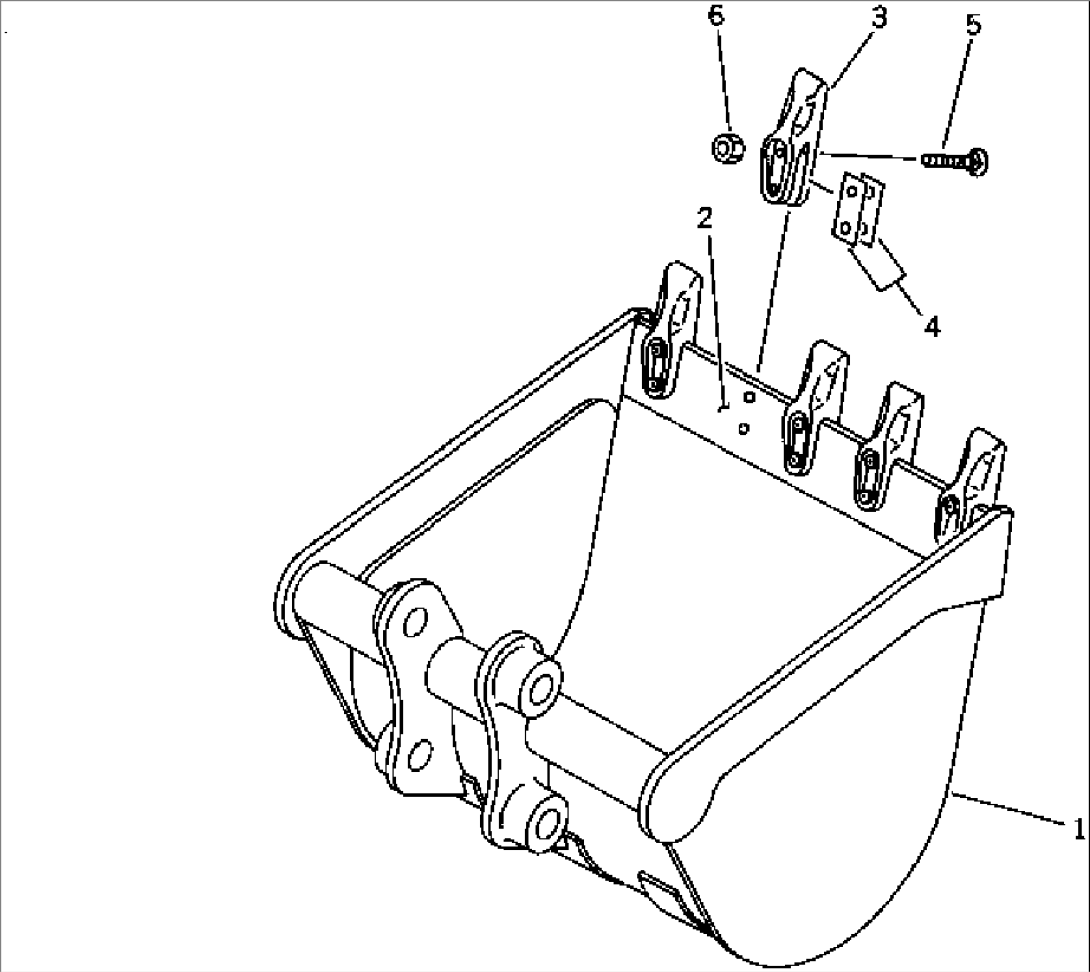 6
3
5
2
4
1