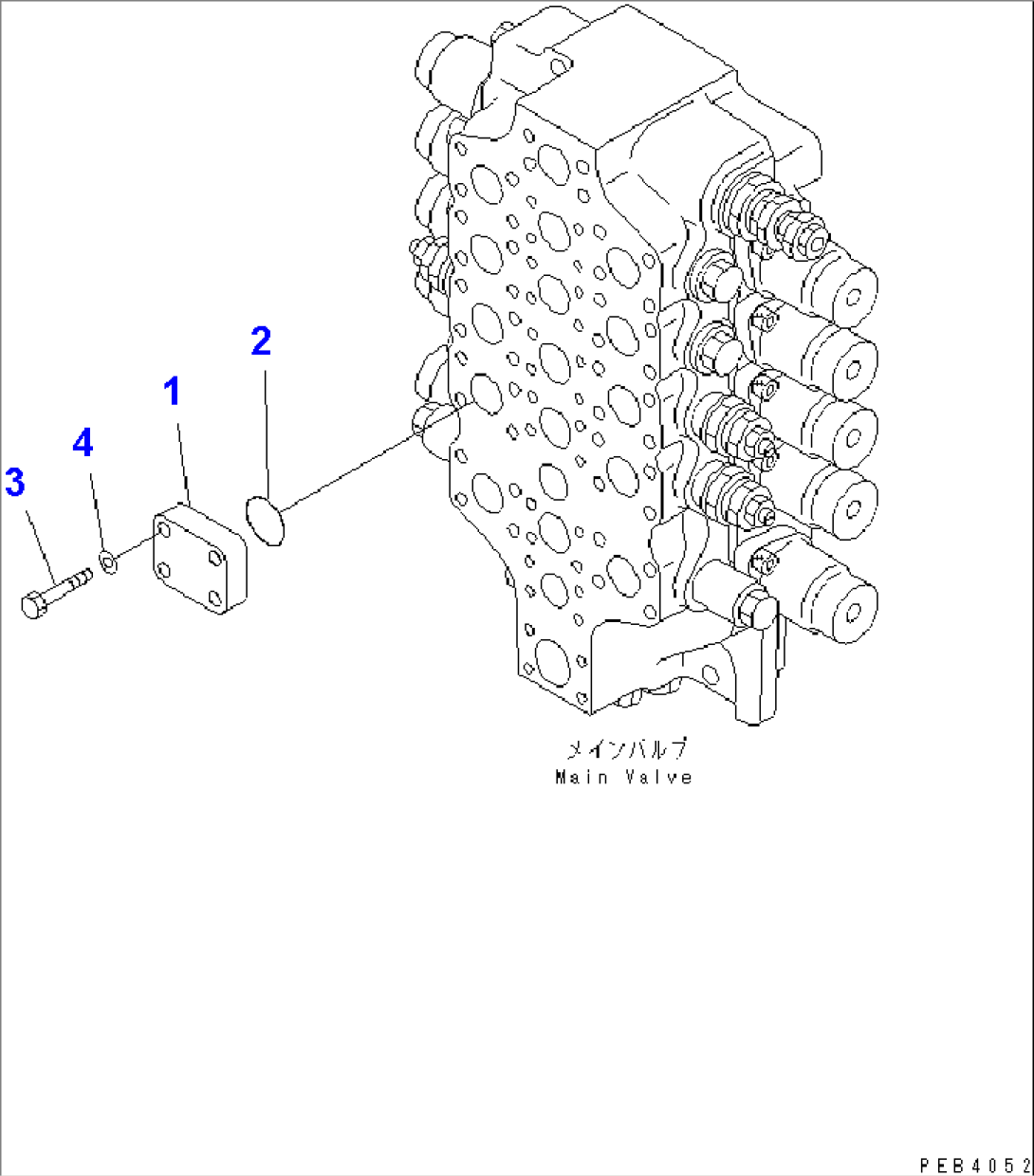 2

1

4

3

メインバルブ
Main Valve

PEB4052