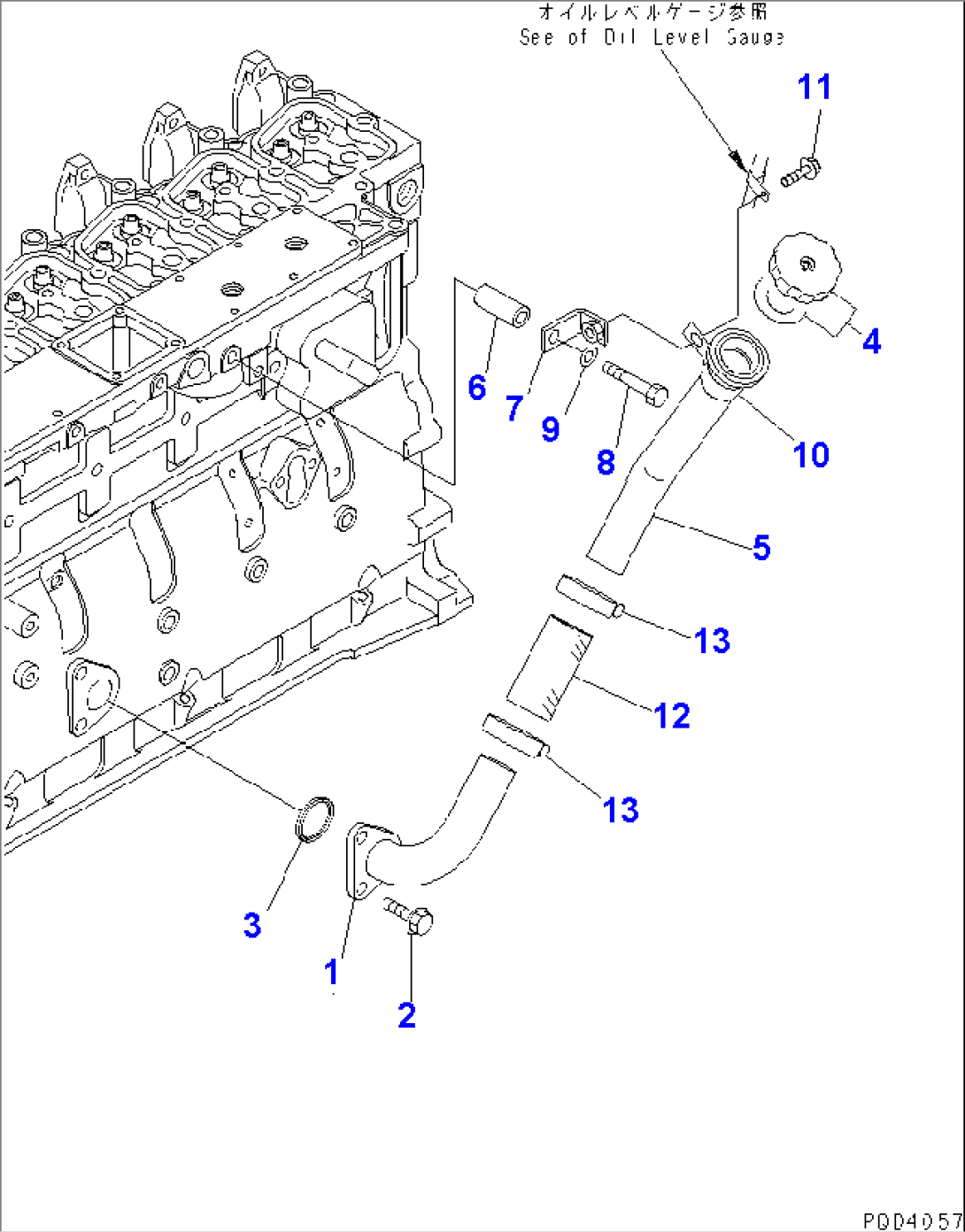 オイルレベルゲージ参照
See of Oil Level Gauge

11
4
6
7
9
8
10
5
13
12
13
3
1
2

PQD4057