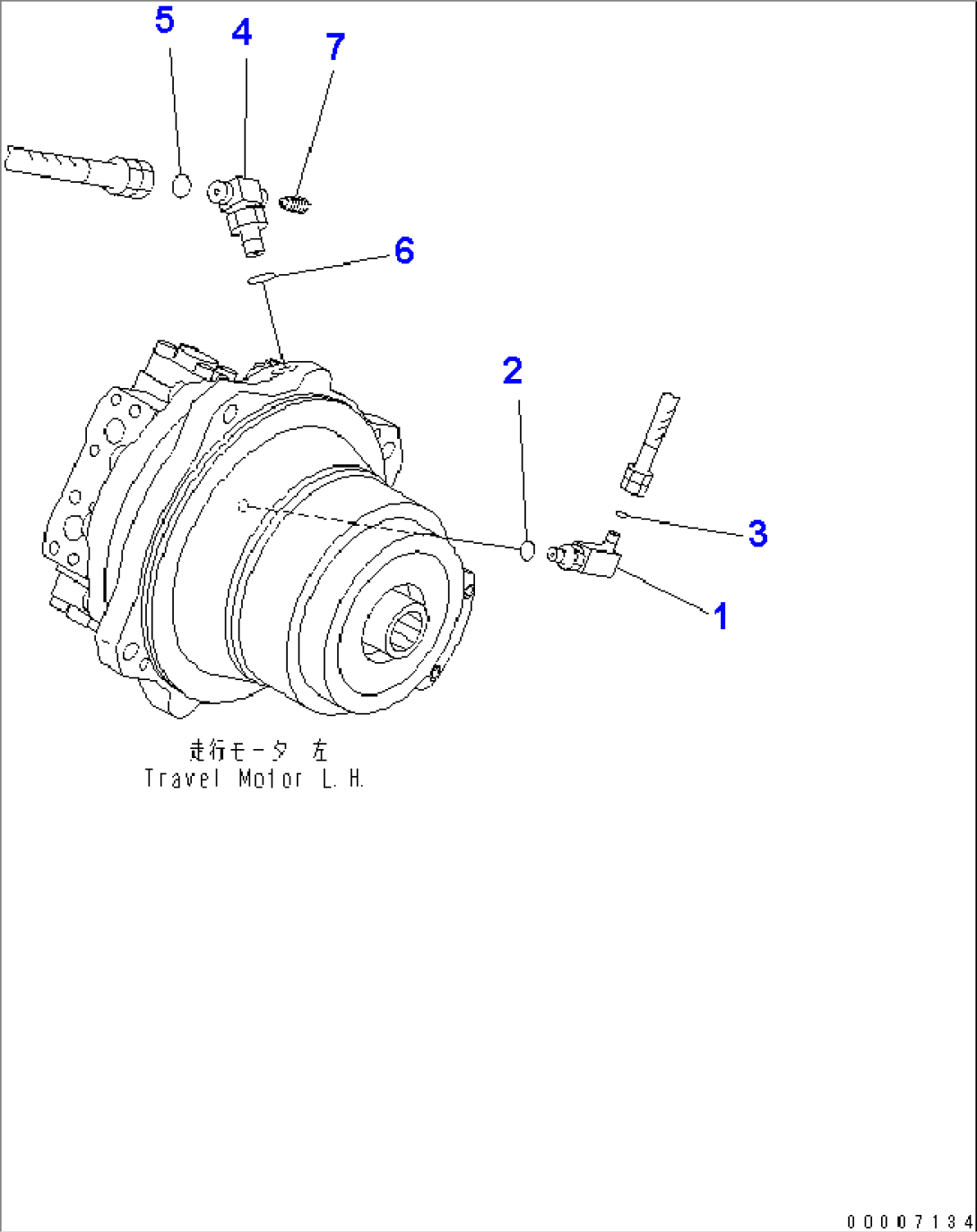 5
4
7
6
2
3
1
走行モータ 左
Travel Motor L.H.
00007134