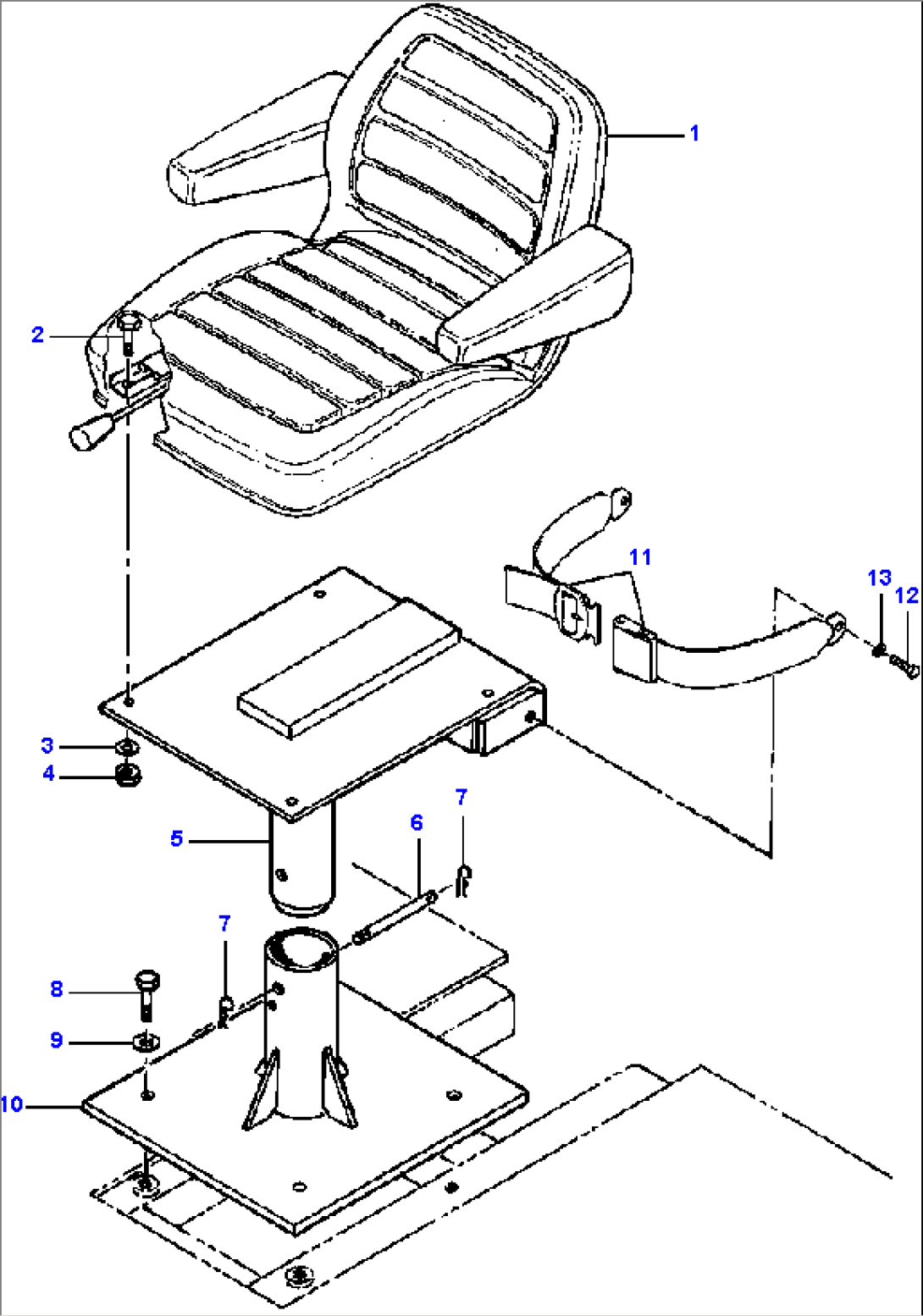 1
2
11
13
12
3
4
7
6
5
7
8
9
10