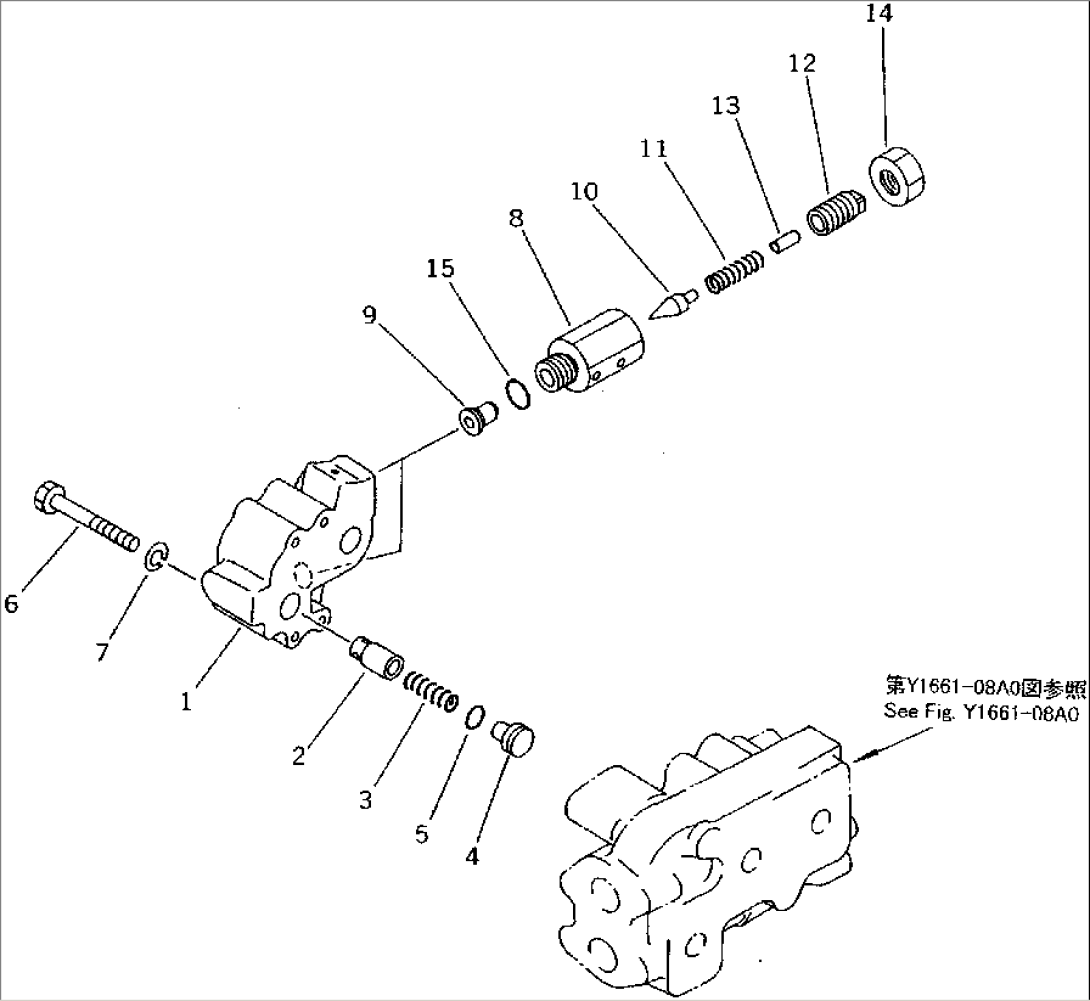 14
12
13
11
10
8
15
9
6
7
1
2
3
5
4
第Y1661-08A0図参照
See Fig. Y1661-08A0