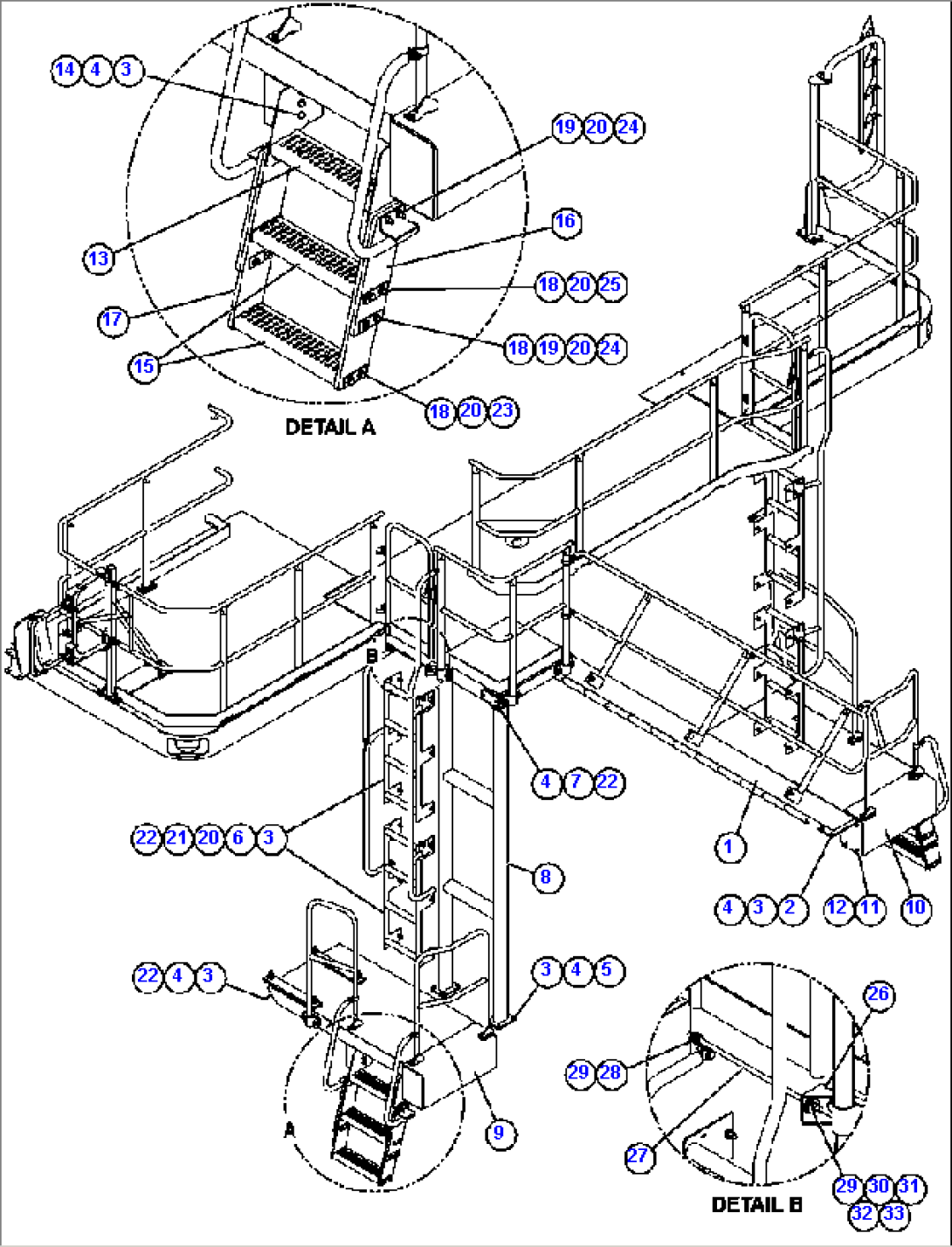 14 4 3
19 20 24
16
13
18 20 25
17
18 19 20 24
15
18 20 23
DETAIL A
B
4 7 22
22 21 20 6 3
8
1
4 3 2
12 11
10
22 4 3
3 4 5
26
29 28
A
9
27
29 30 31
32 33
DETAIL B