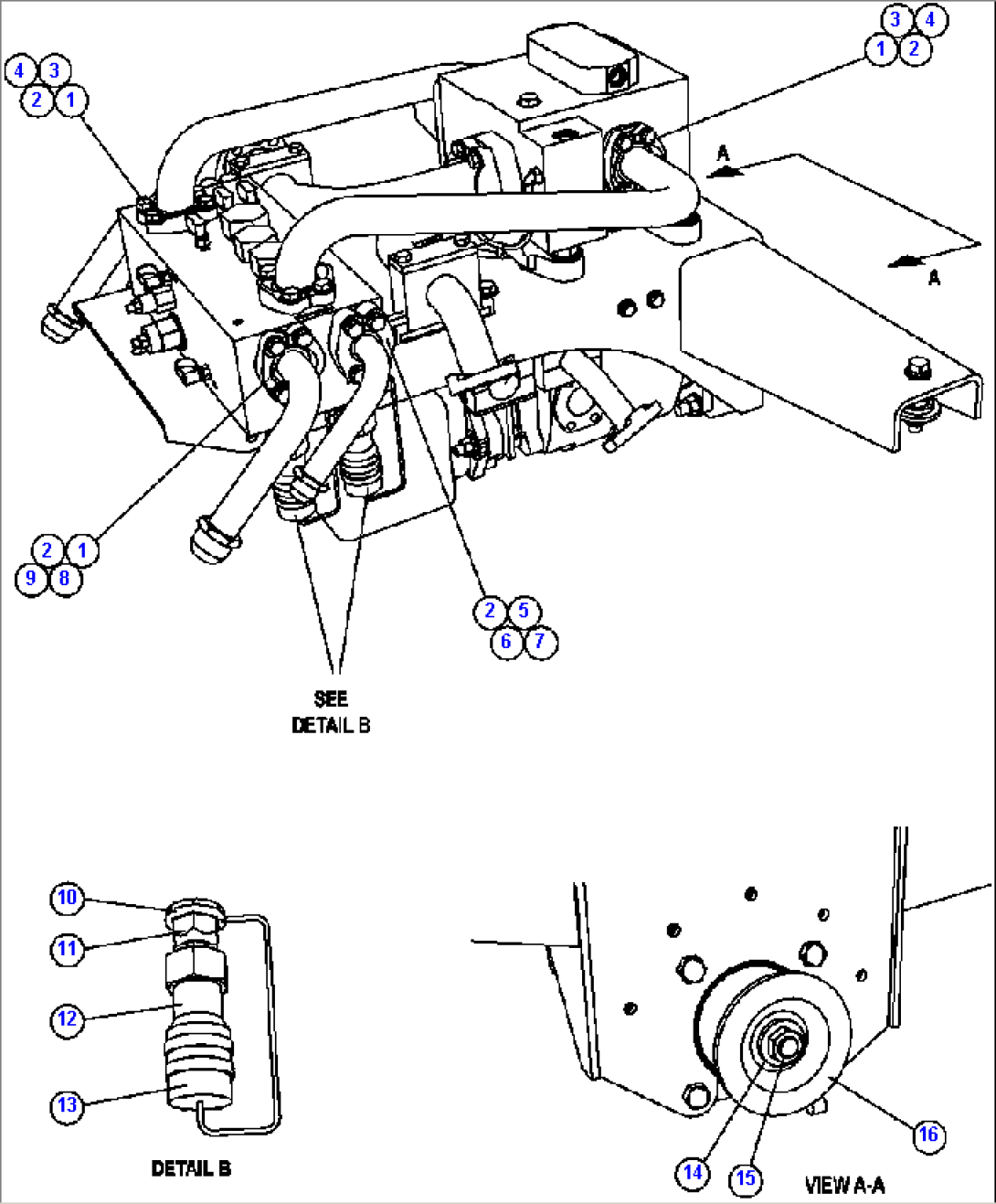 3 4
1 2

4 3
2 1

A

A

2 1
9 8

2 5
6 7

SEE
DETAIL B

10
11
12
13

DETAIL B

14
15
16

VIEW A-A