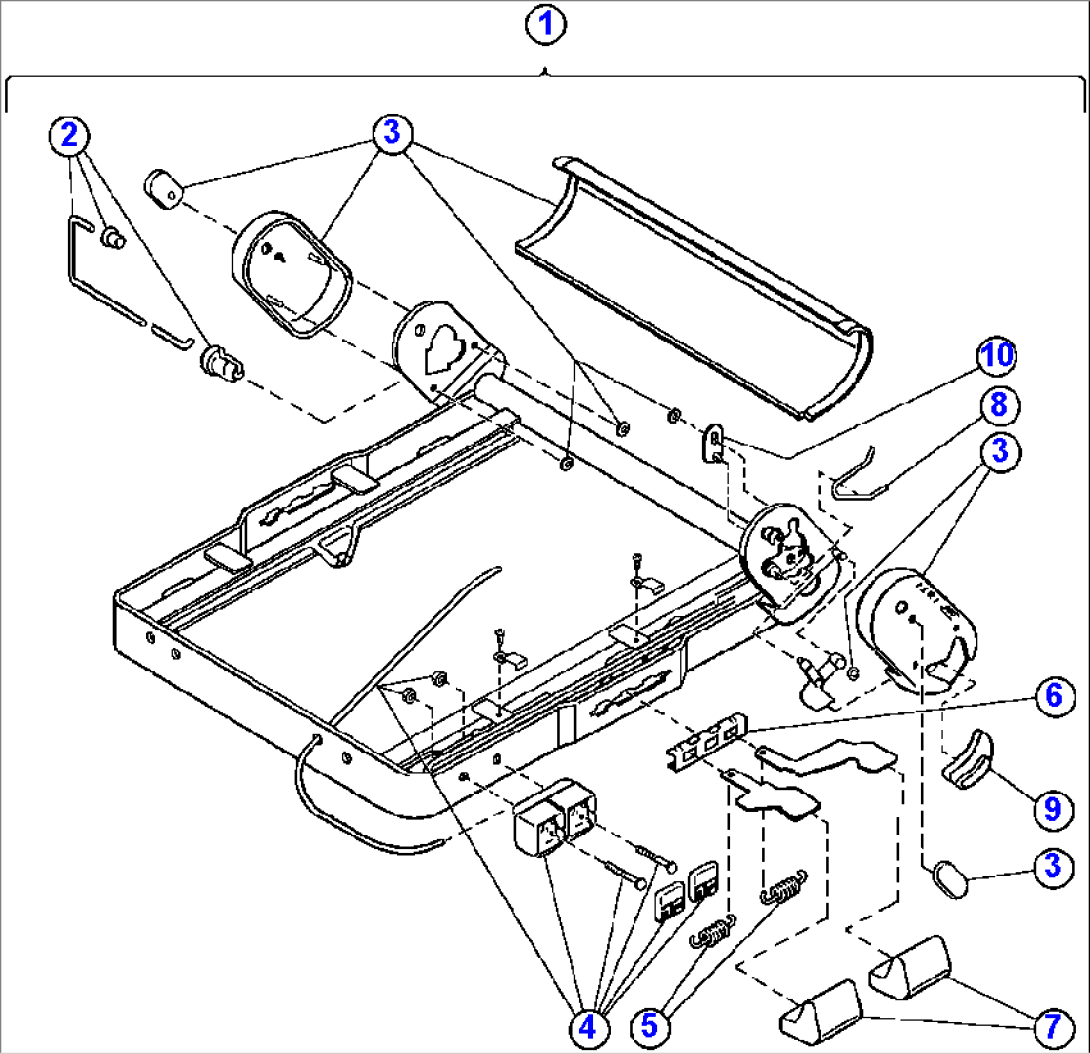 1
2
3
10
8
3
6
9
3
4
5
7