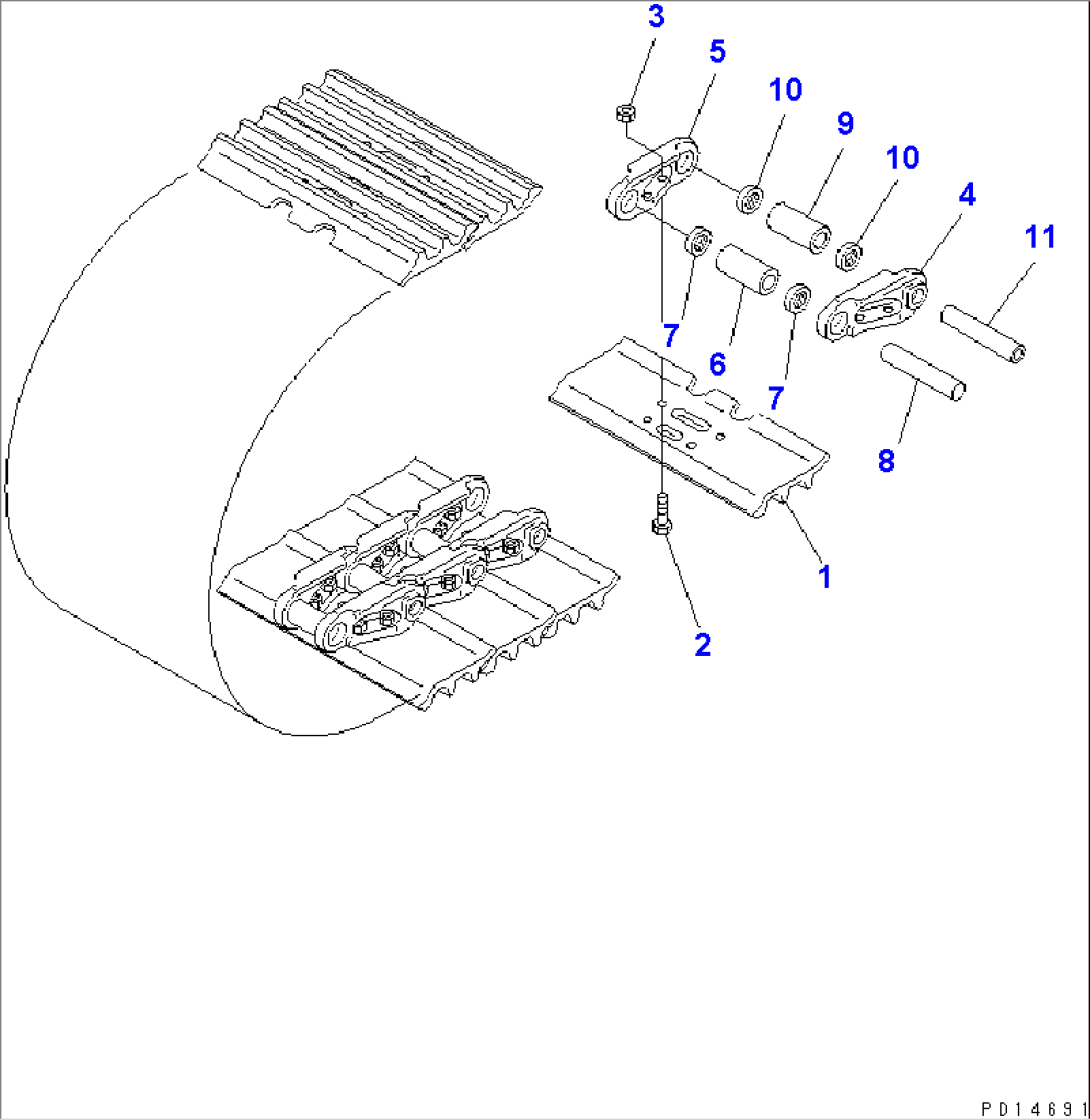 3
5
10
9
10
4
11
7
6
7
8
1
2
PD14691