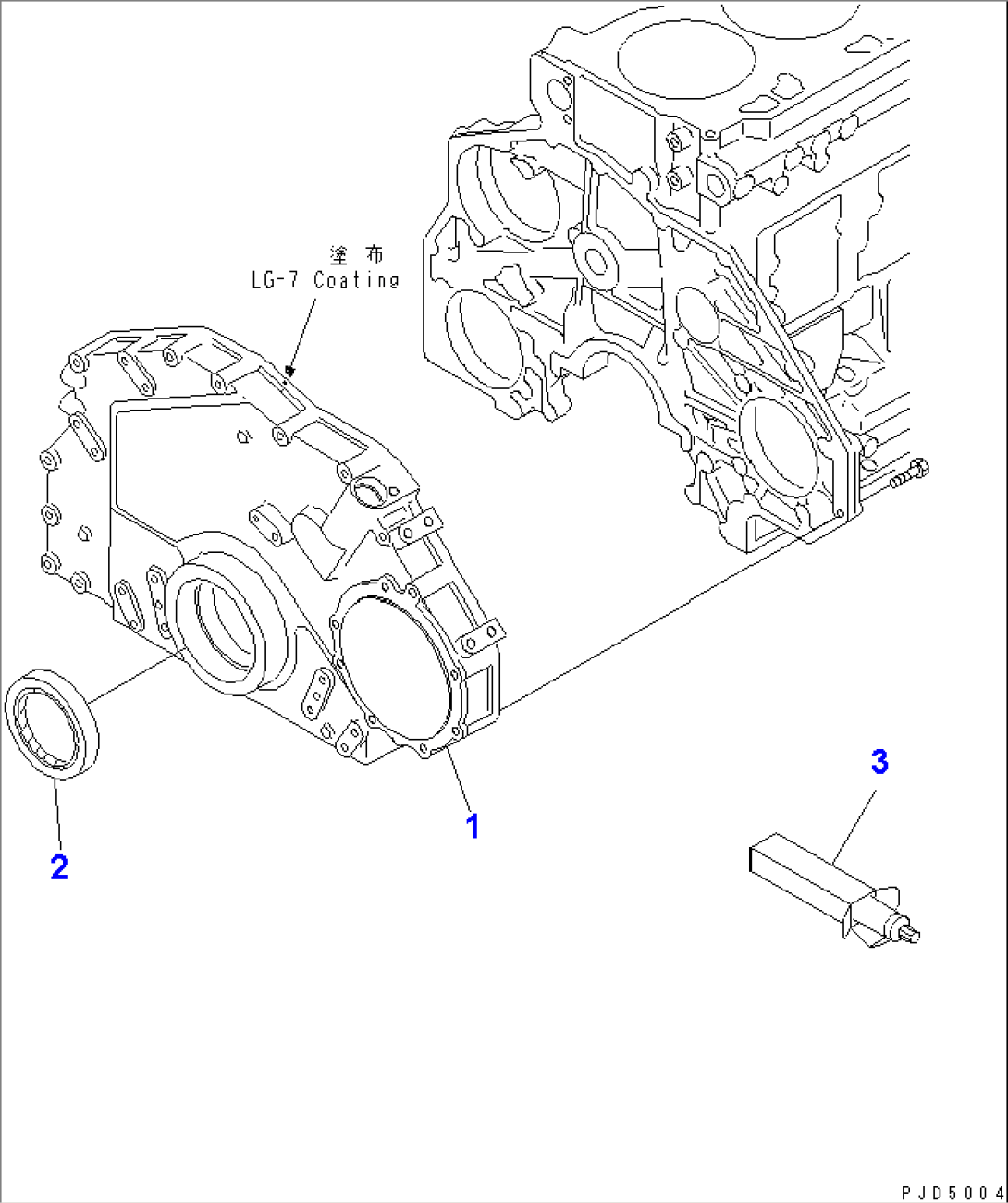 塗 布
LG-7 Coating

1

2

3

PJD5004