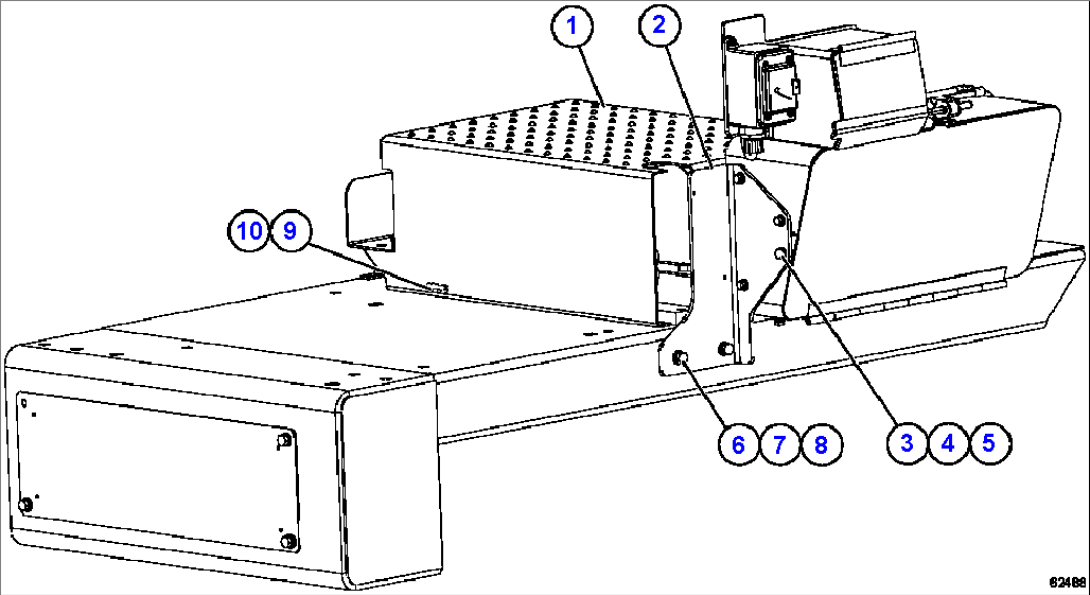 1
2
10
9
6
7
8
3
4
5
62488