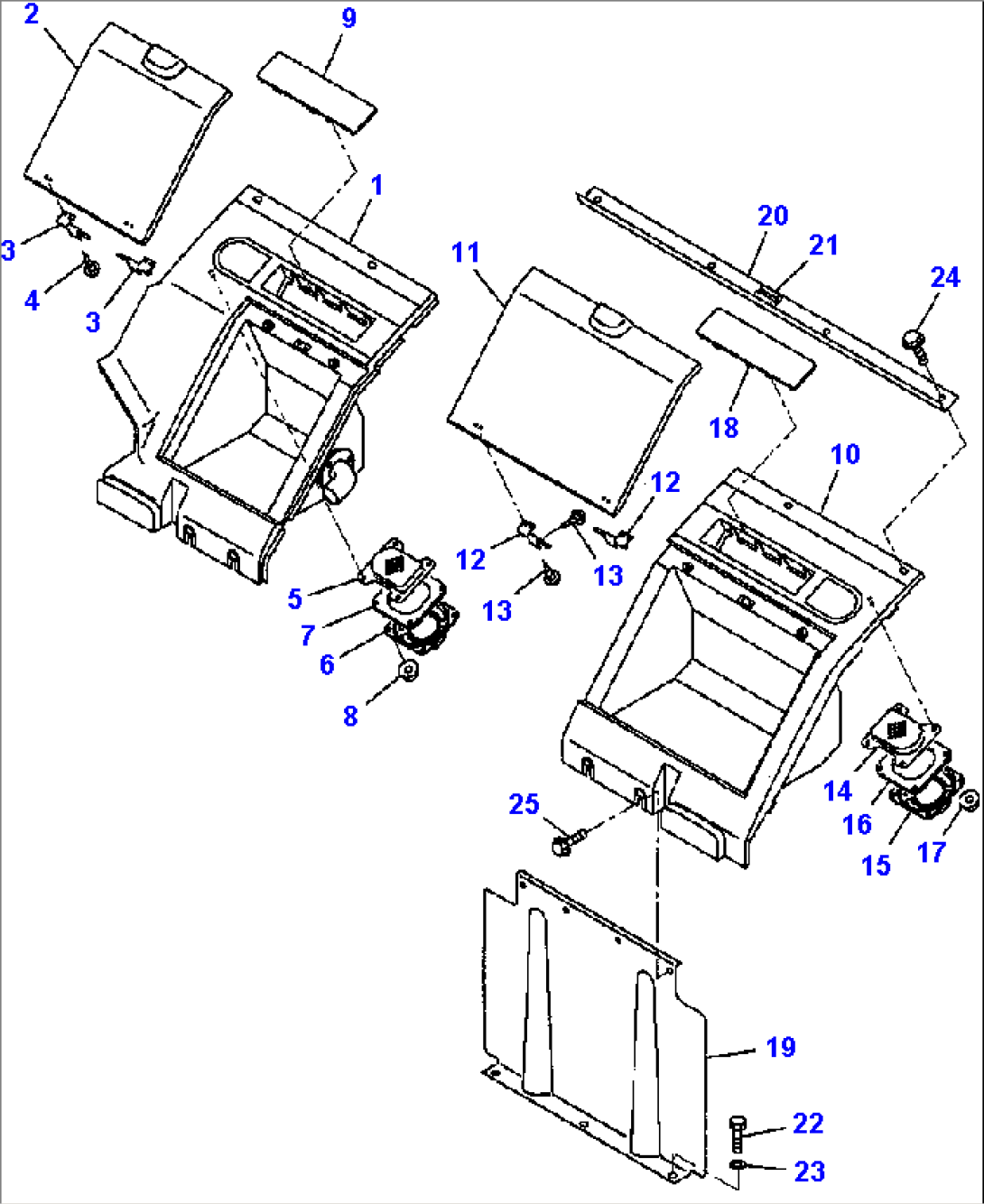 2
9
1
3
4
3
11
20
21
24
18
10
12
12
13
13
5
7
6
8
14
16
15
17
25
19
22
23