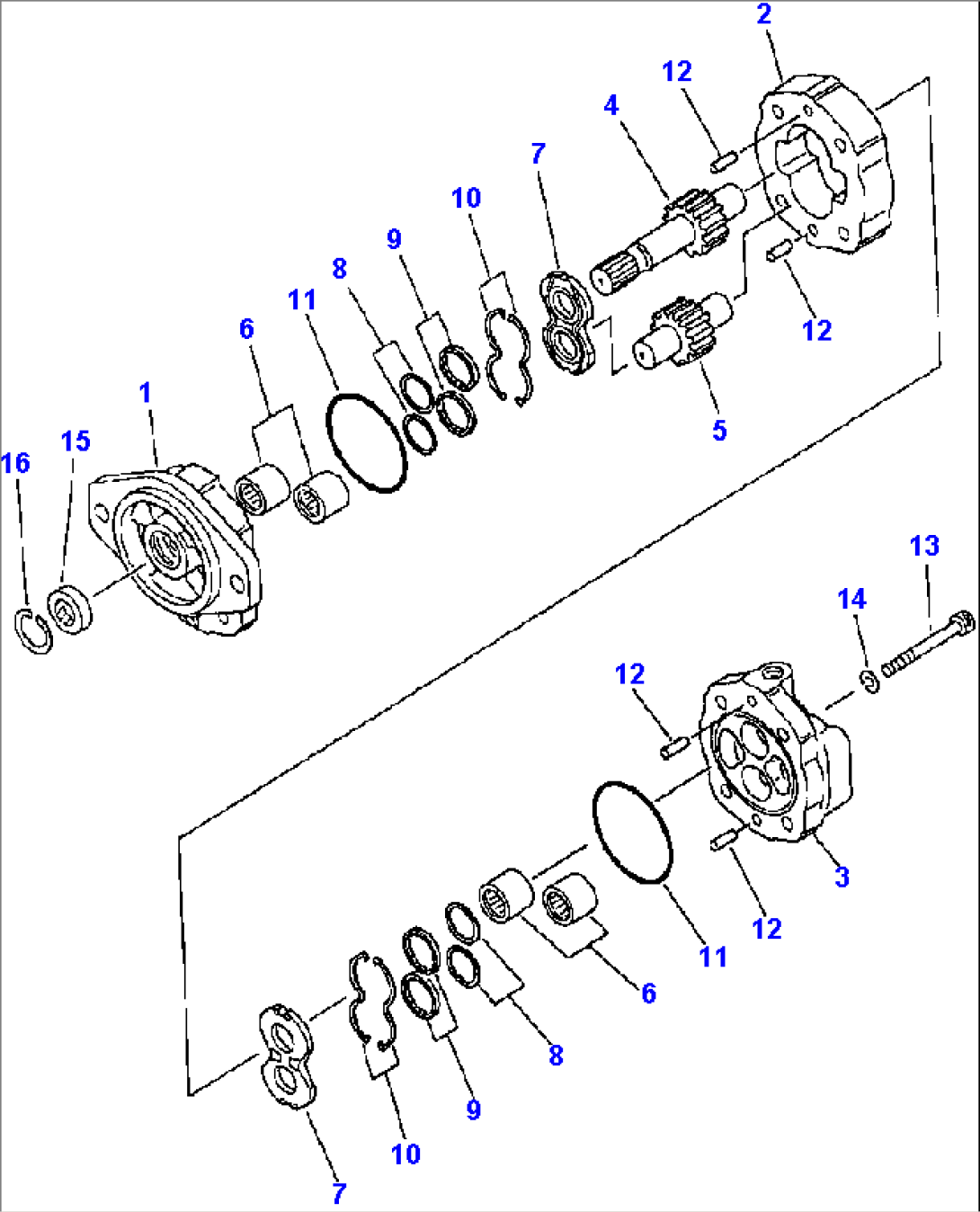 2
12
4
7
10
9
8
11
6
1
15
16
12
5
13
14
12
3
12
11
6
8
9
10
7