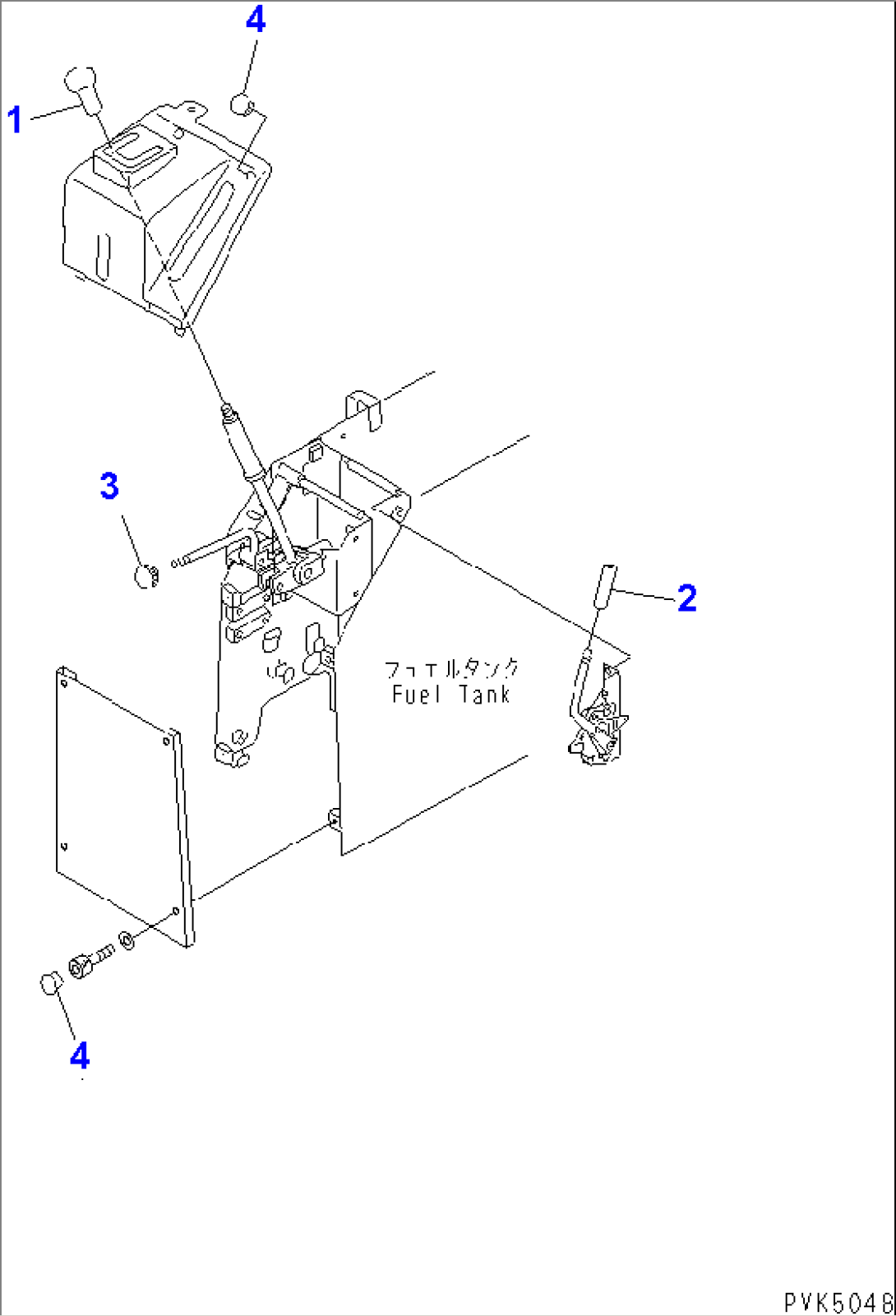 4
1
3
2
フュエルタンク
Fuel Tank
4
PVK5048