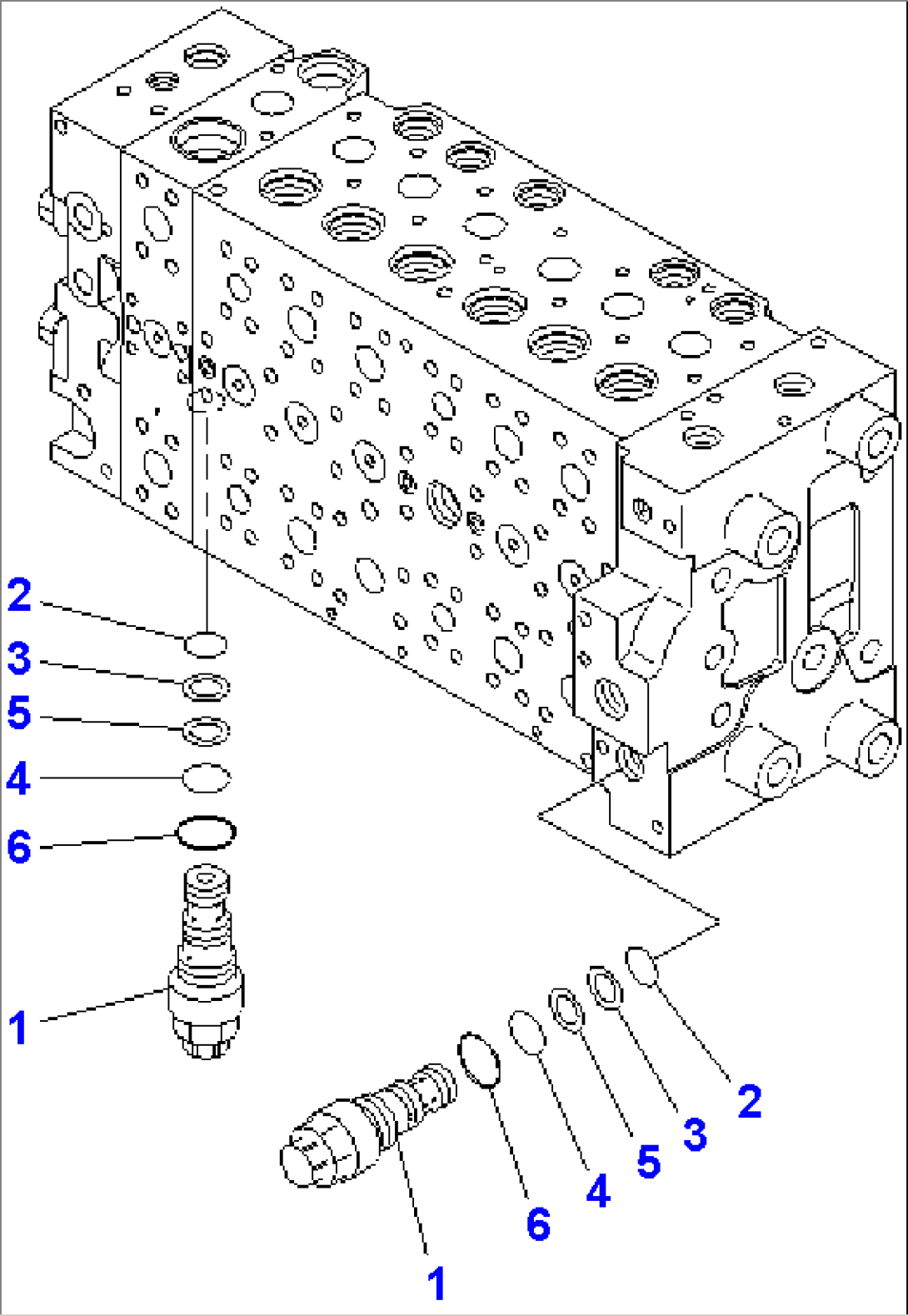 2
3
5
4
6
1
2
3
5
4
6
1