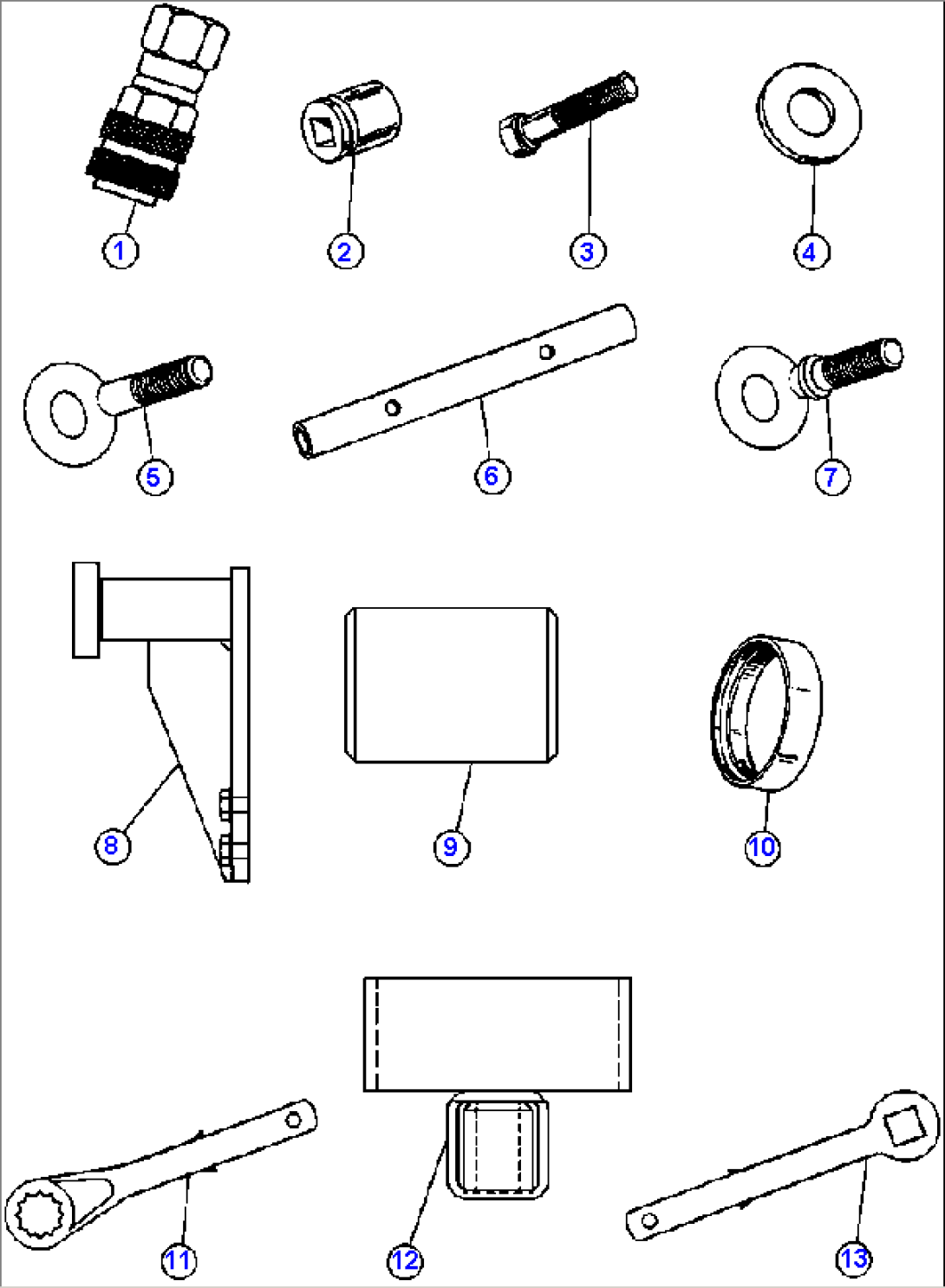 1
2
3
4
5
6
7
8
9
10
11
12
13