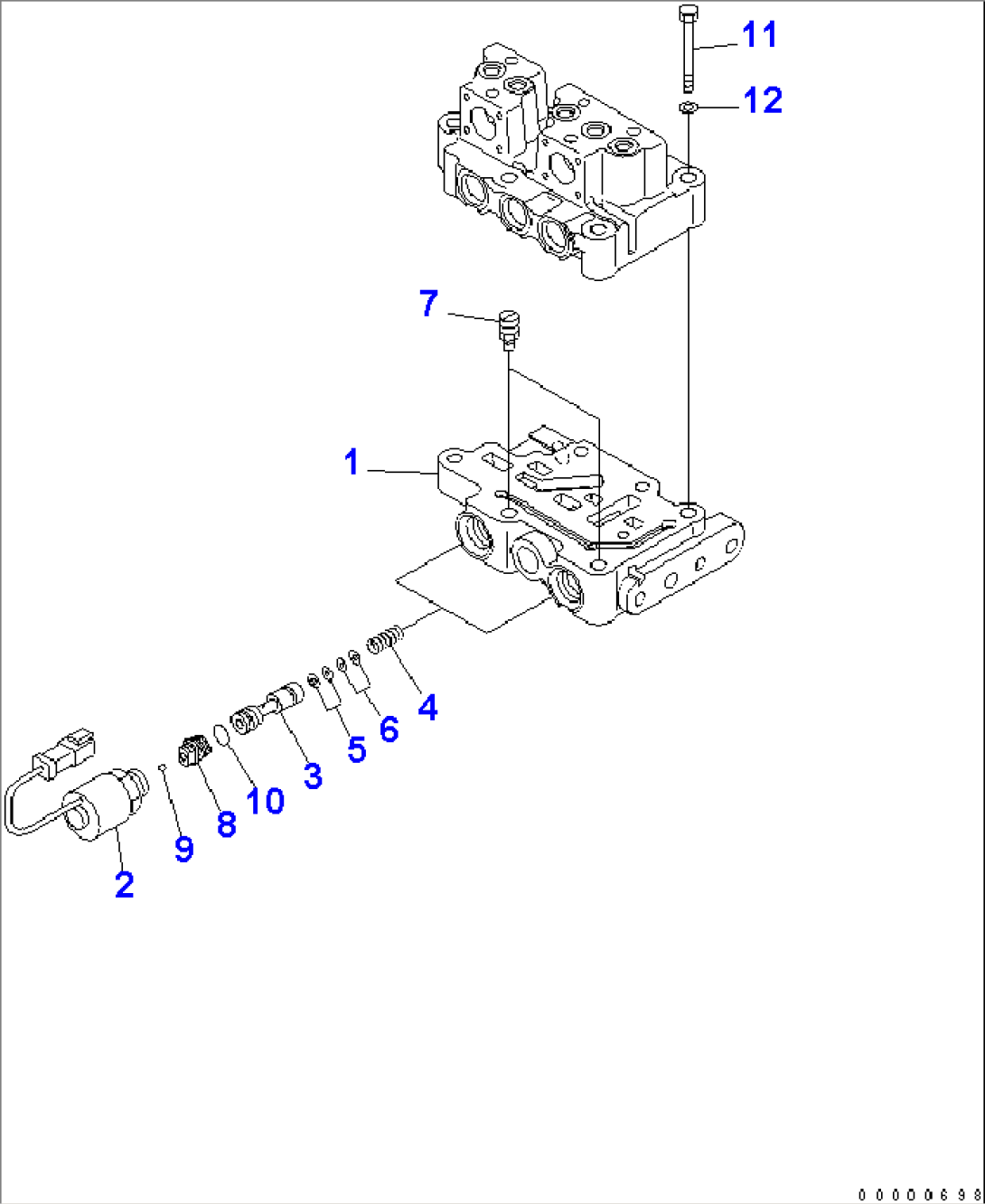 11
12
7
1
4
6
5
3
10
8
9
2
00000698