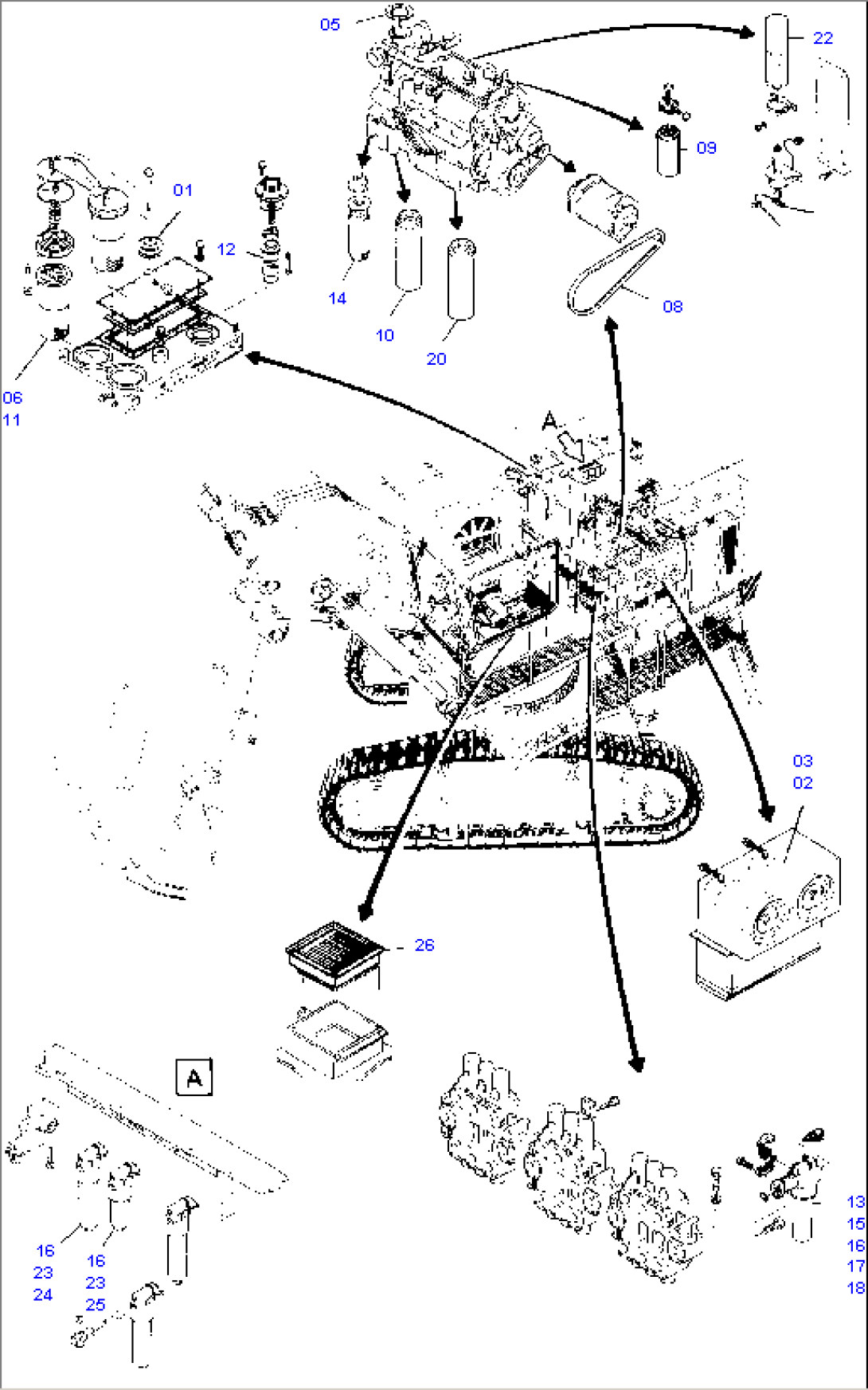 05
22
09
01
12
14
10
20
08
06
11
A
03
02
26
A
16
23
24
16
23
25
13
15
16
17
18