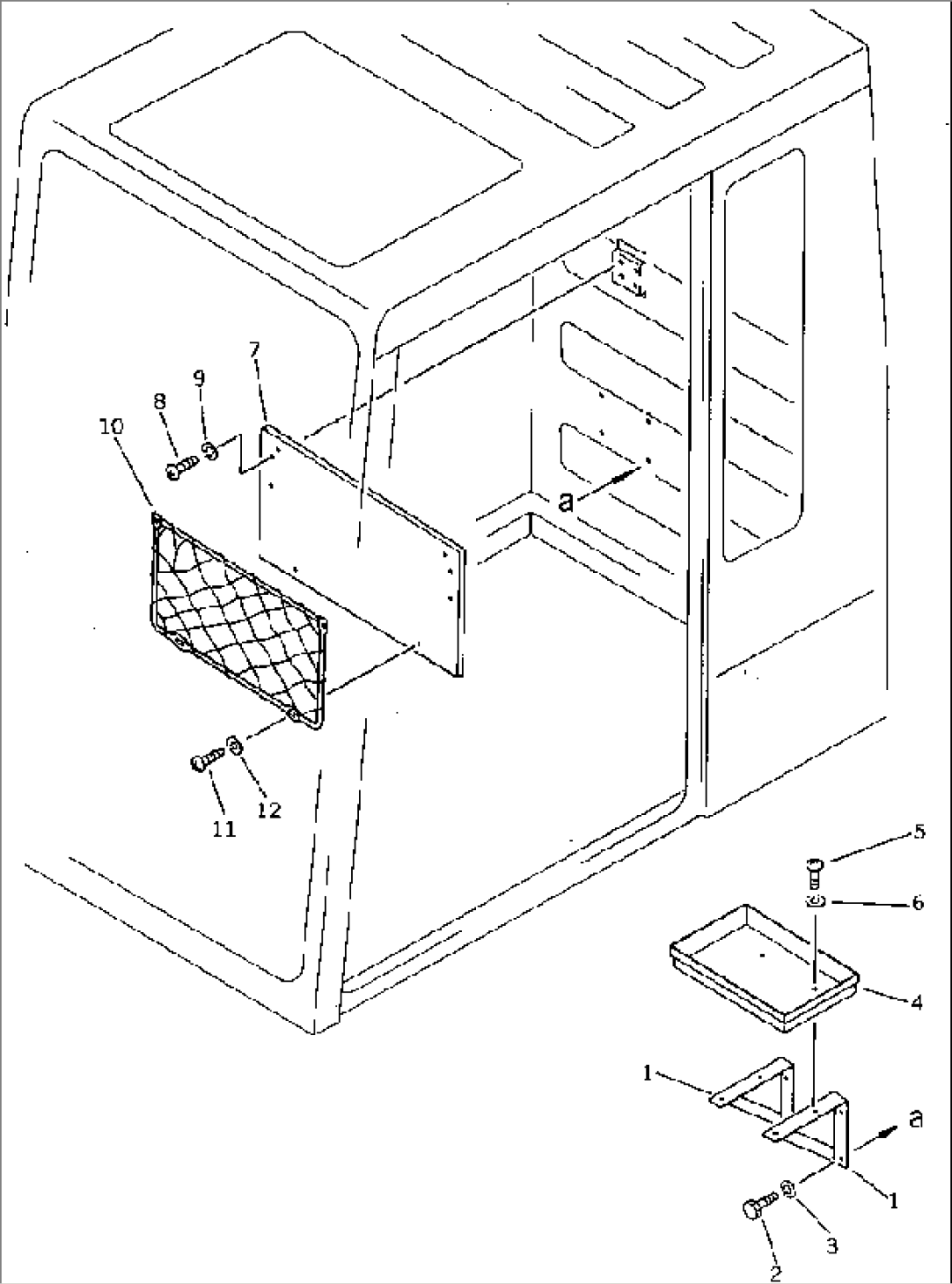 7
9
8
10
a
11
12
5
6
4
1
a
1
3
2