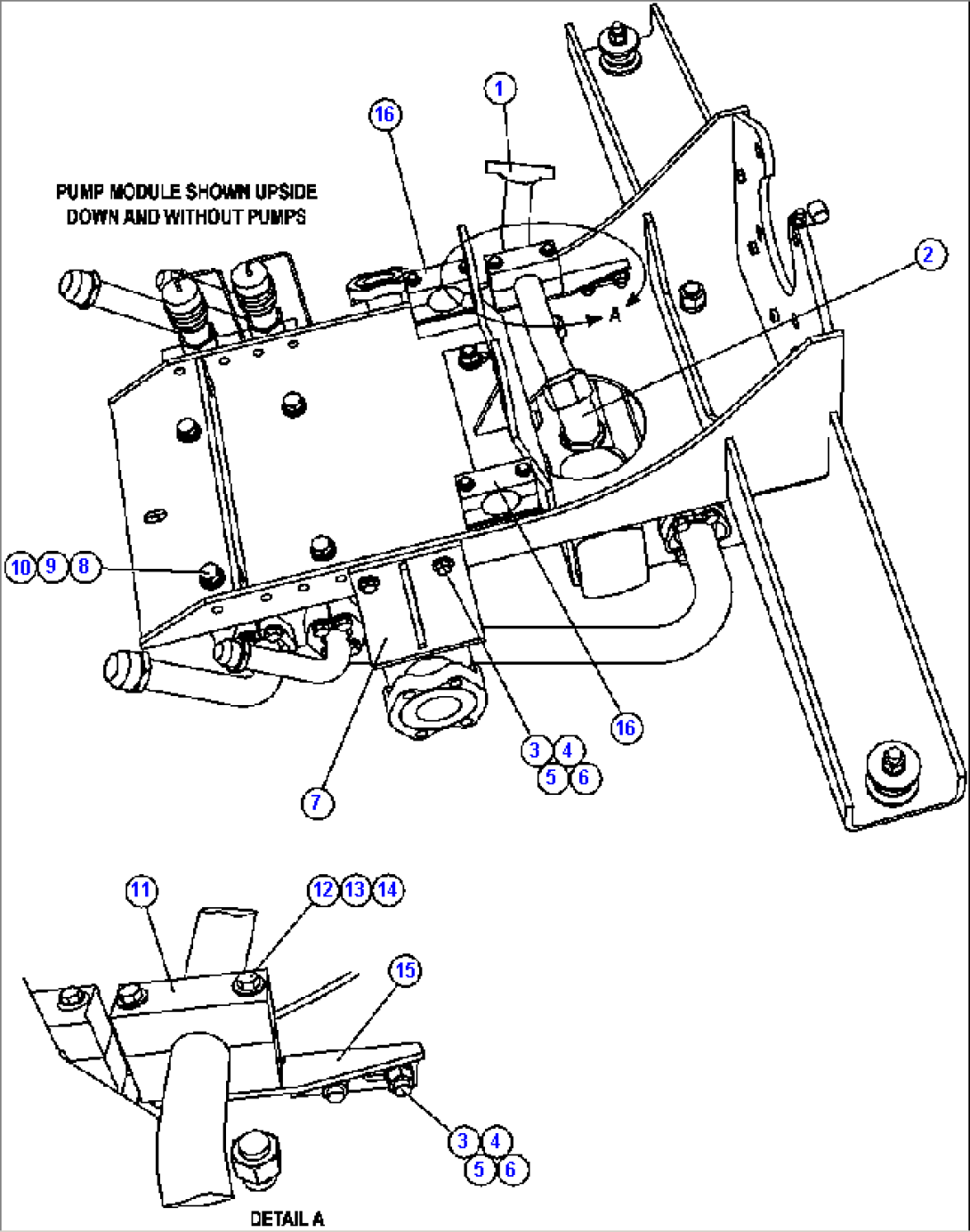 1

16

PUMP MODULE SHOWN UPSIDE DOWN AND WITHOUT PUMPS

2

A

10 9 8

16

3 4
5 6

7

11

12 13 14

15

3 4
5 6

DETAIL A