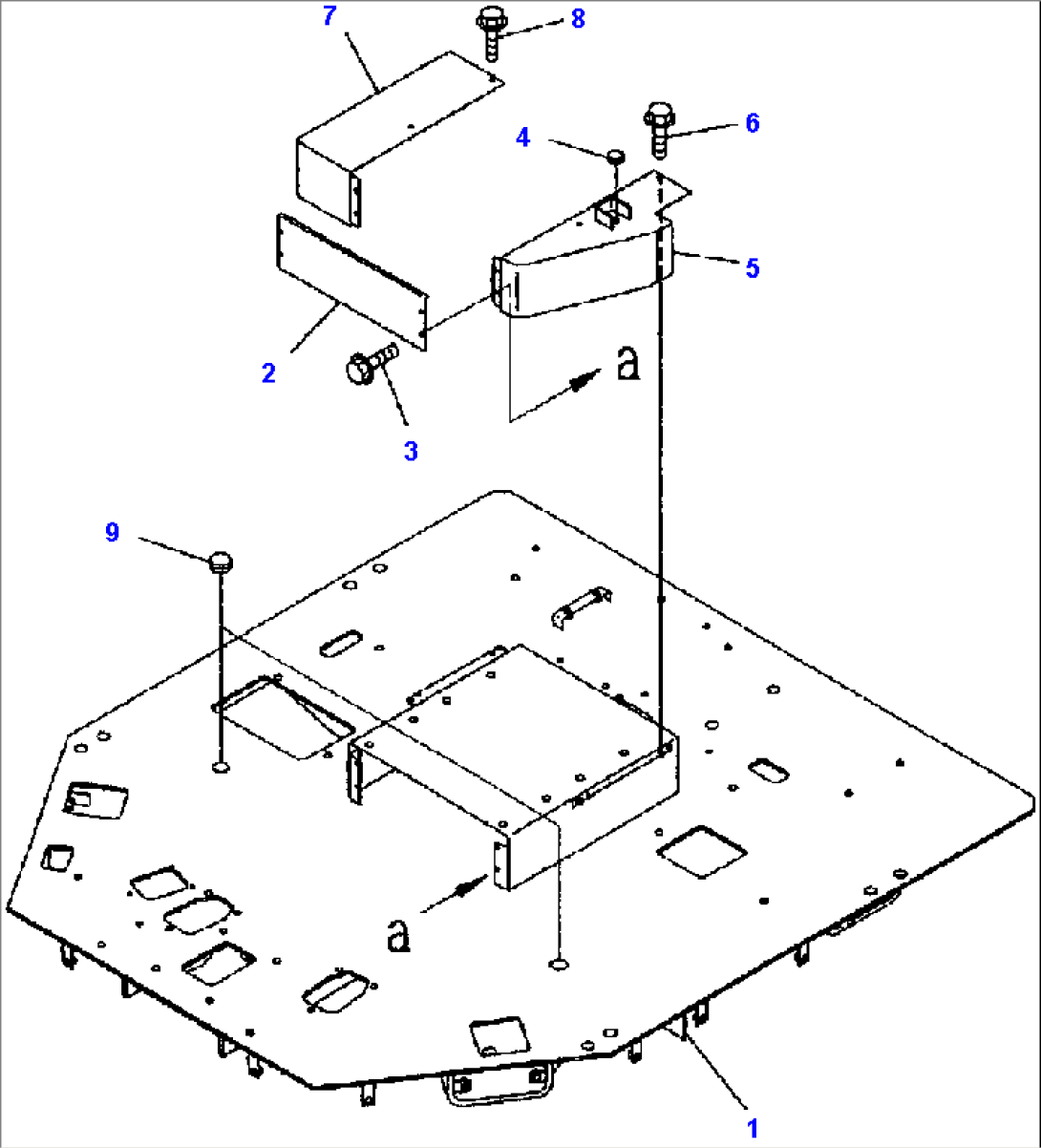 7
8
4
6
5
2
3
a
9
a
1