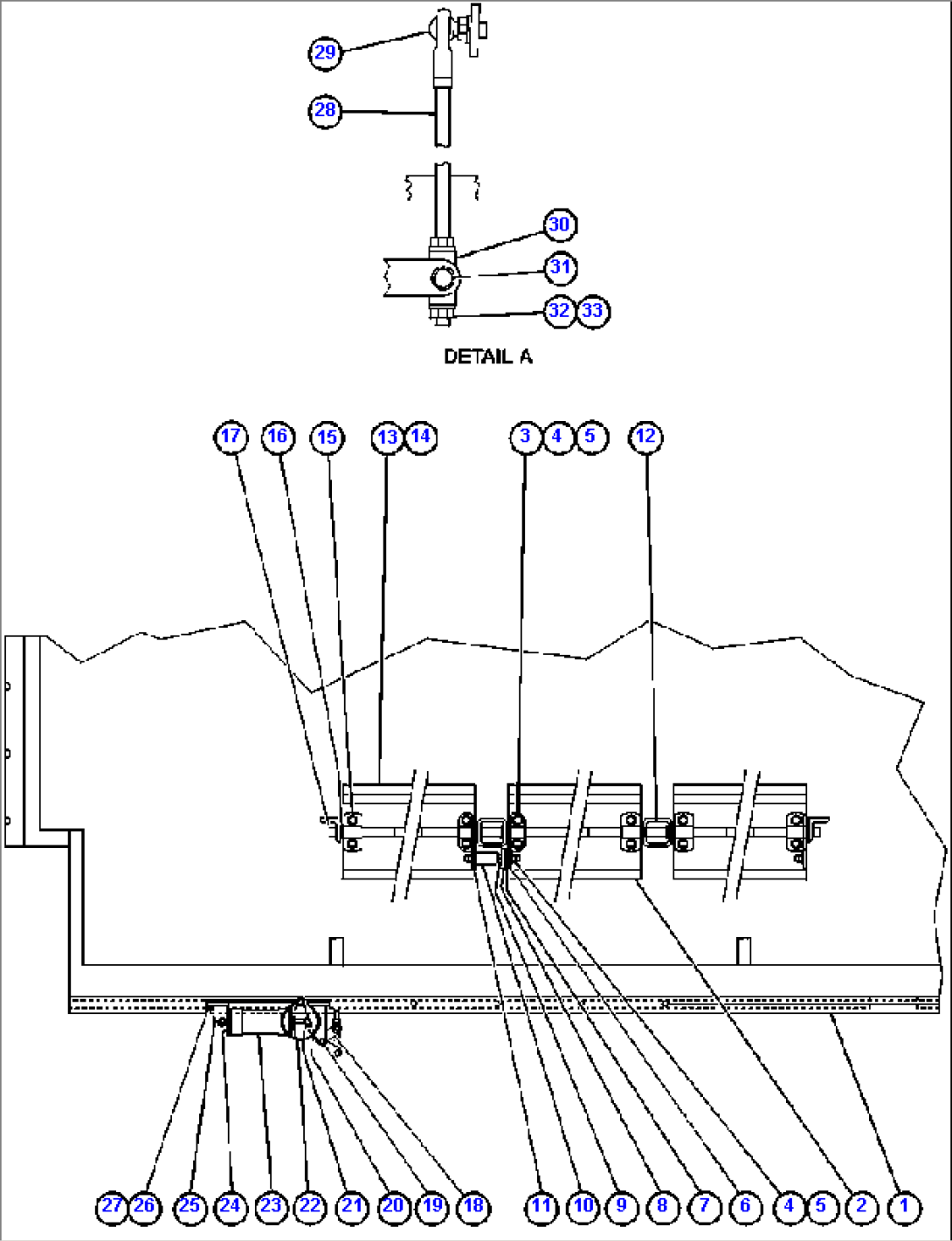 29
28
30
31
32 33
DETAIL A
17 16 15 13 14 3 4 5 12
27 26 25 24 23 22 21 20 19 18 11 10 9 8 7 6 4 5 2 1