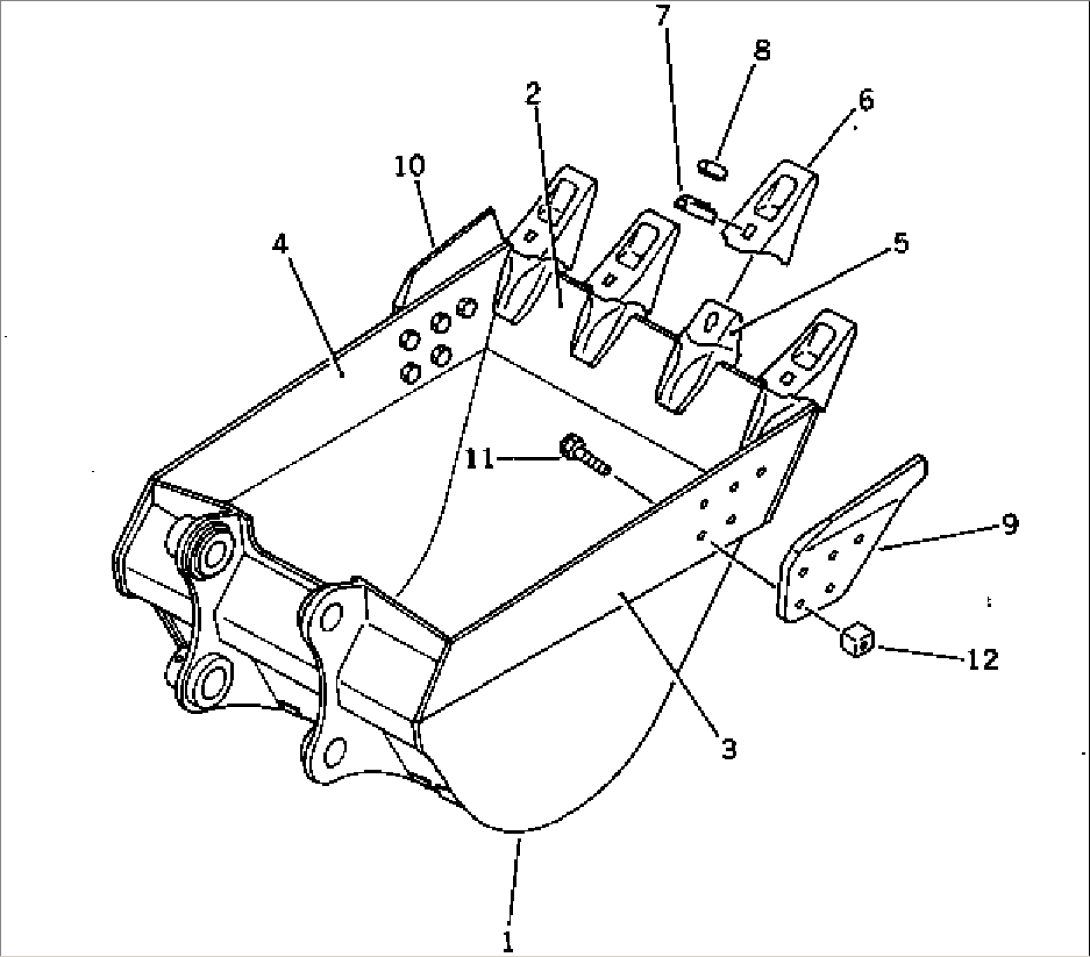 7
8
2
6
10
4
5
11
9
12
3
1