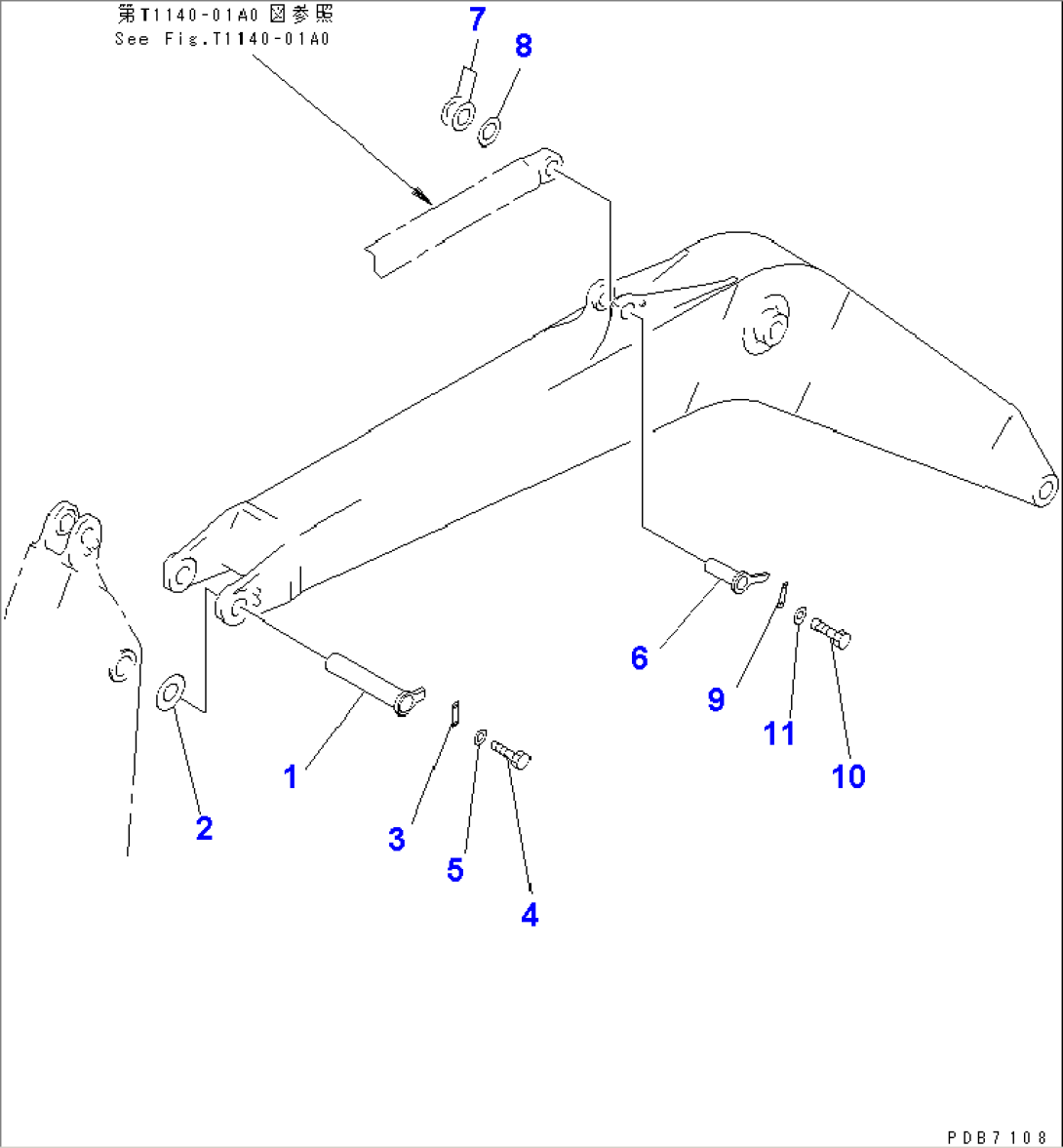 第T1140-01A0 図参照
See Fig.T1140-01A0

7
8
6
9
11
10
1
2
3
5
4

PDB7108