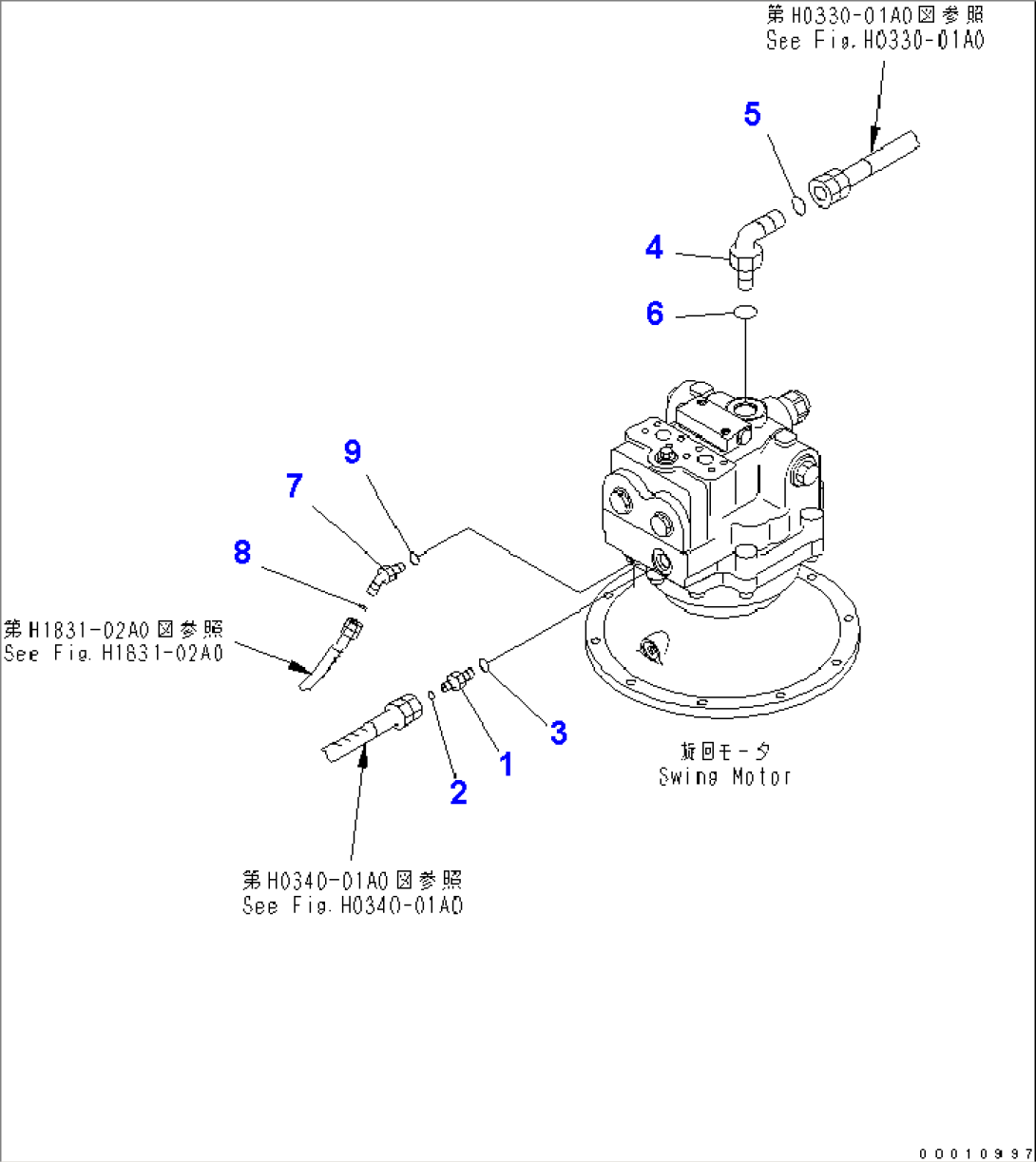 第H0330-01A0図参照
See Fig.H0330-01A0

5

4

6

9

7

8

第H1831-02A0図参照
See Fig.H1831-02A0

3

1

2

旋回モータ
Swing Motor

第H0340-01A0図参照
See Fig.H0340-01A0

00010997