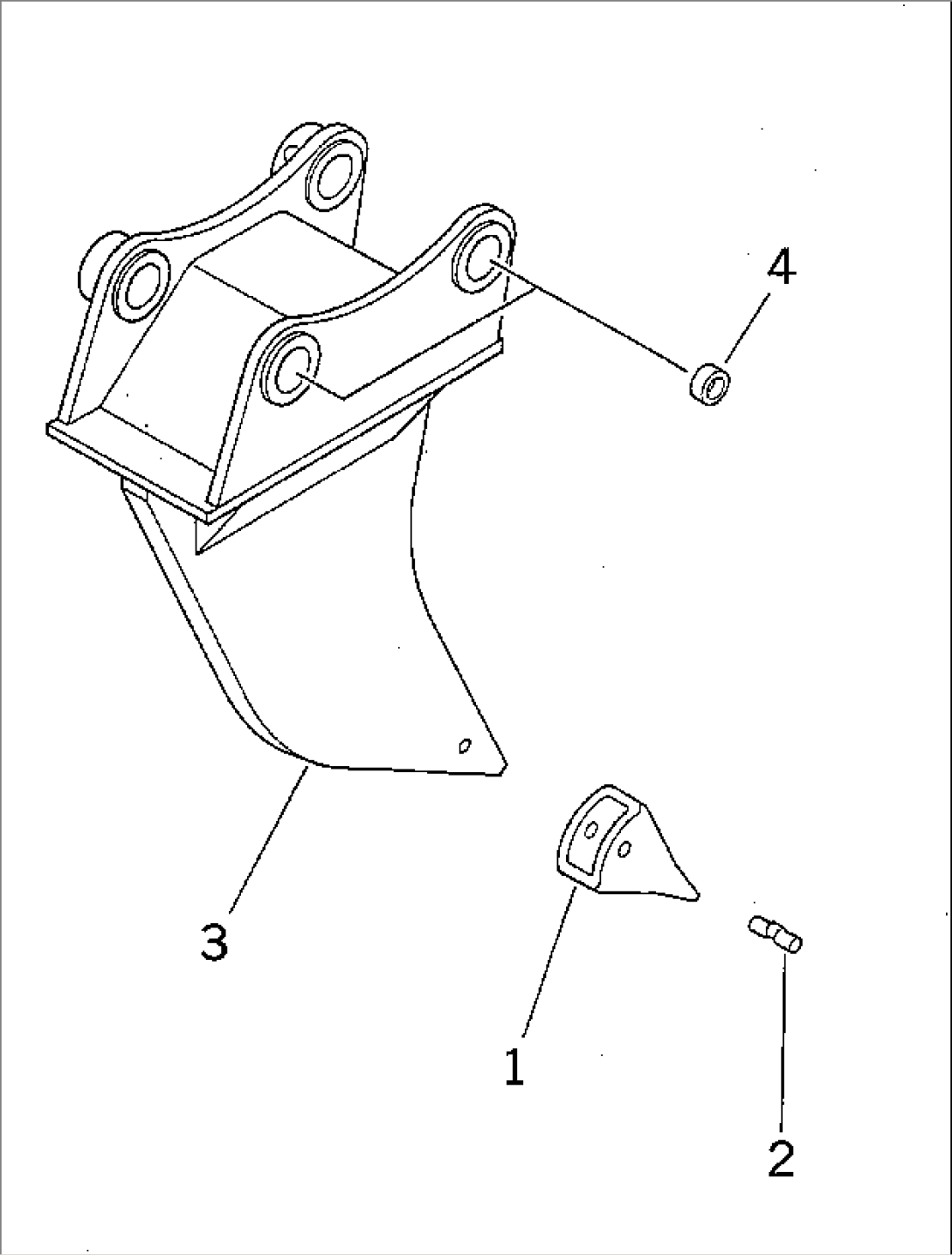 4

3

1

2