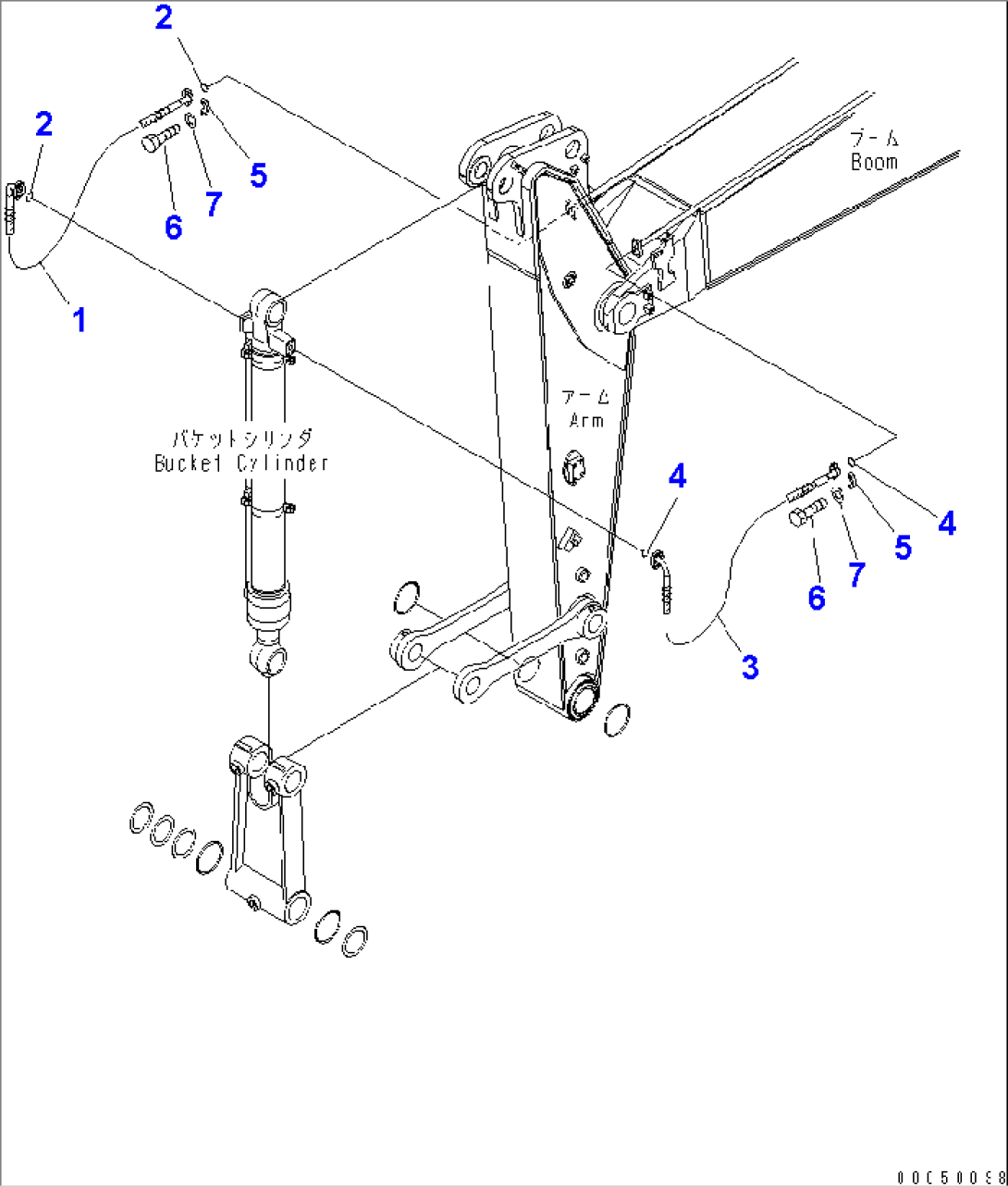 2
2
5
7
6
1
ブーム
Boom
アーム
Arm
バケットシリンダ
Bucket Cylinder
4
4
5
7
6
3
00C50098