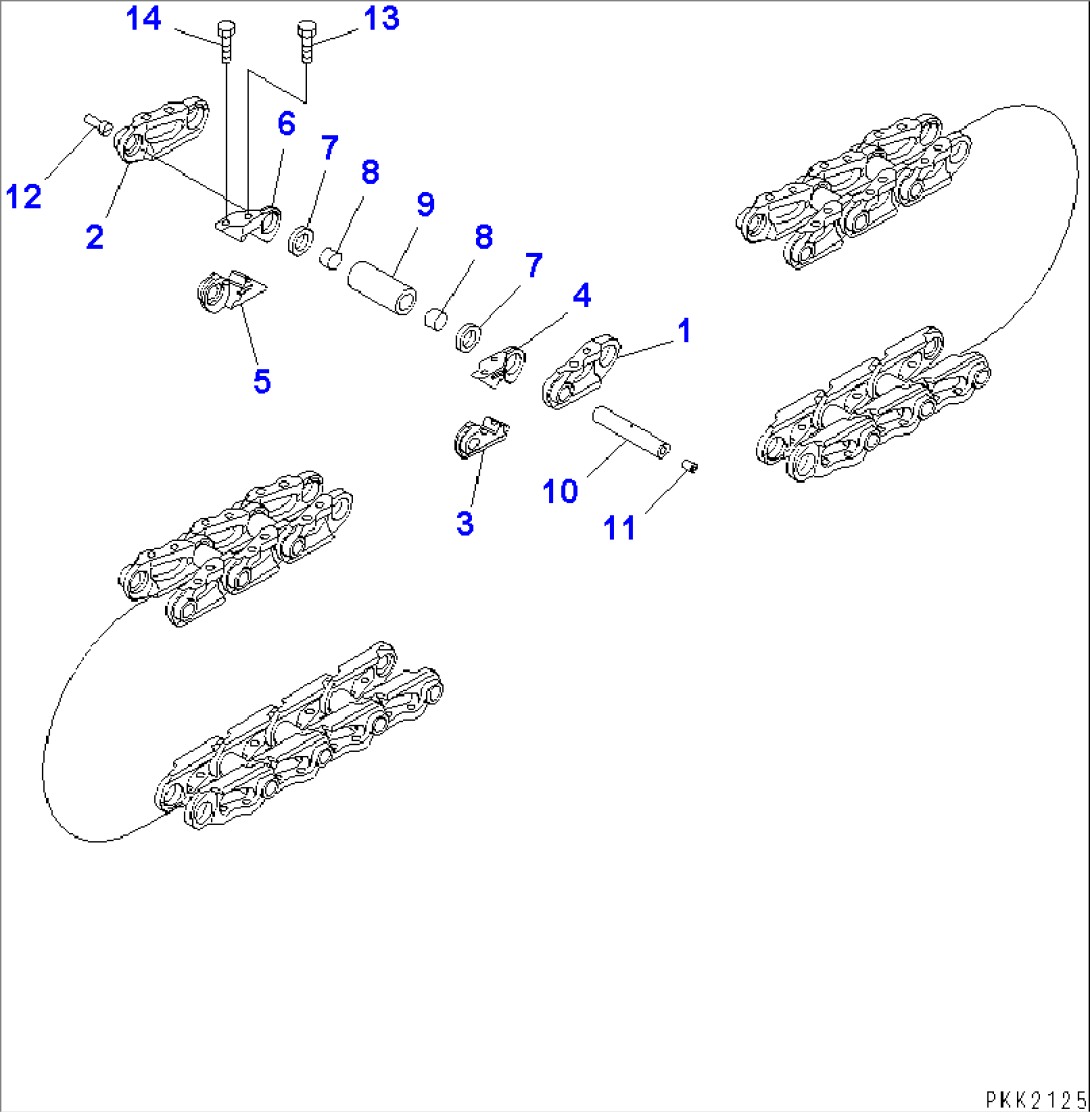 14
13
12
2
6
7
8
9
8
7
4
1
5
3
10
11
PKK2125