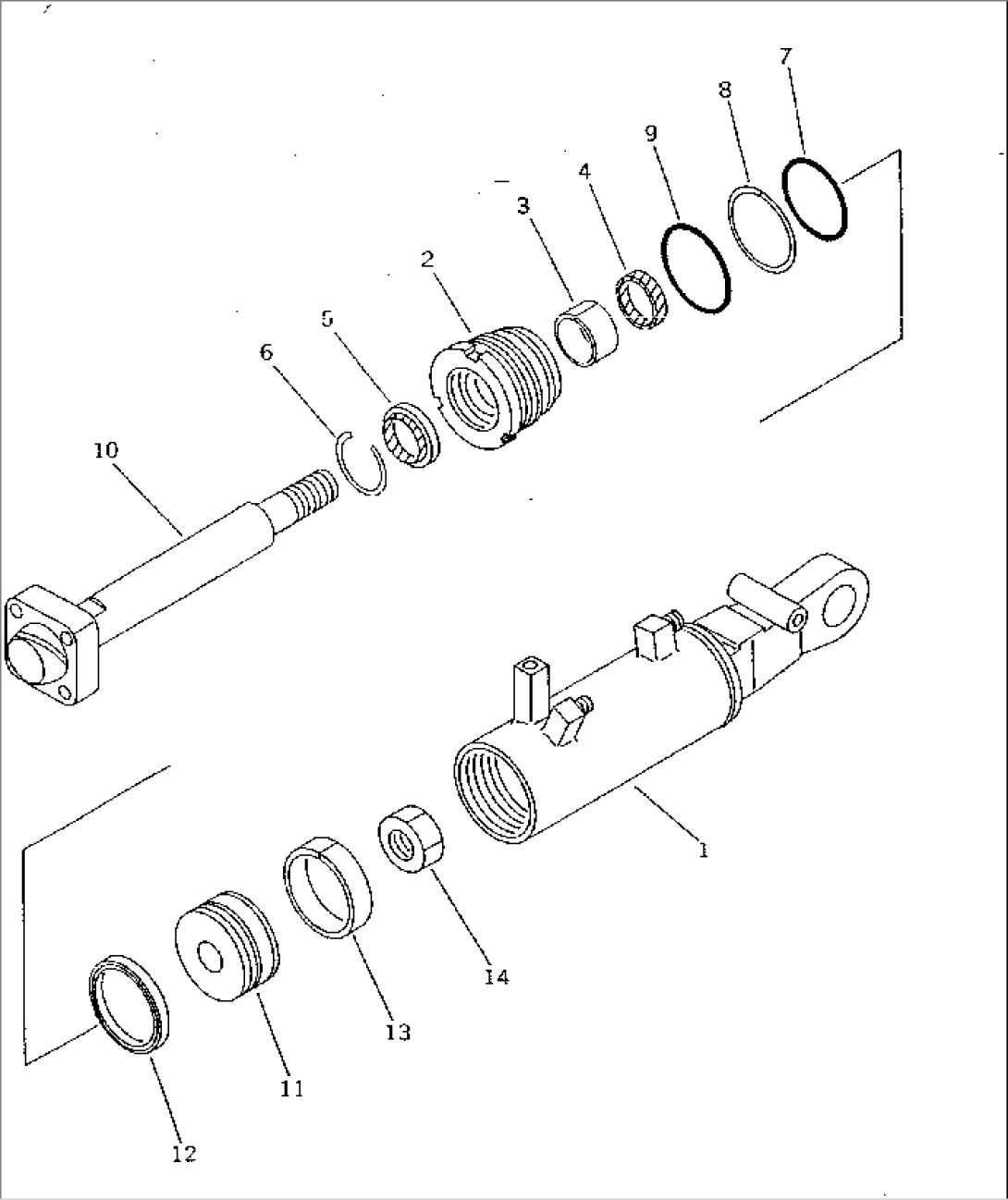 7
8
9
4
3
2
5
6
10
1
14
13
11
12