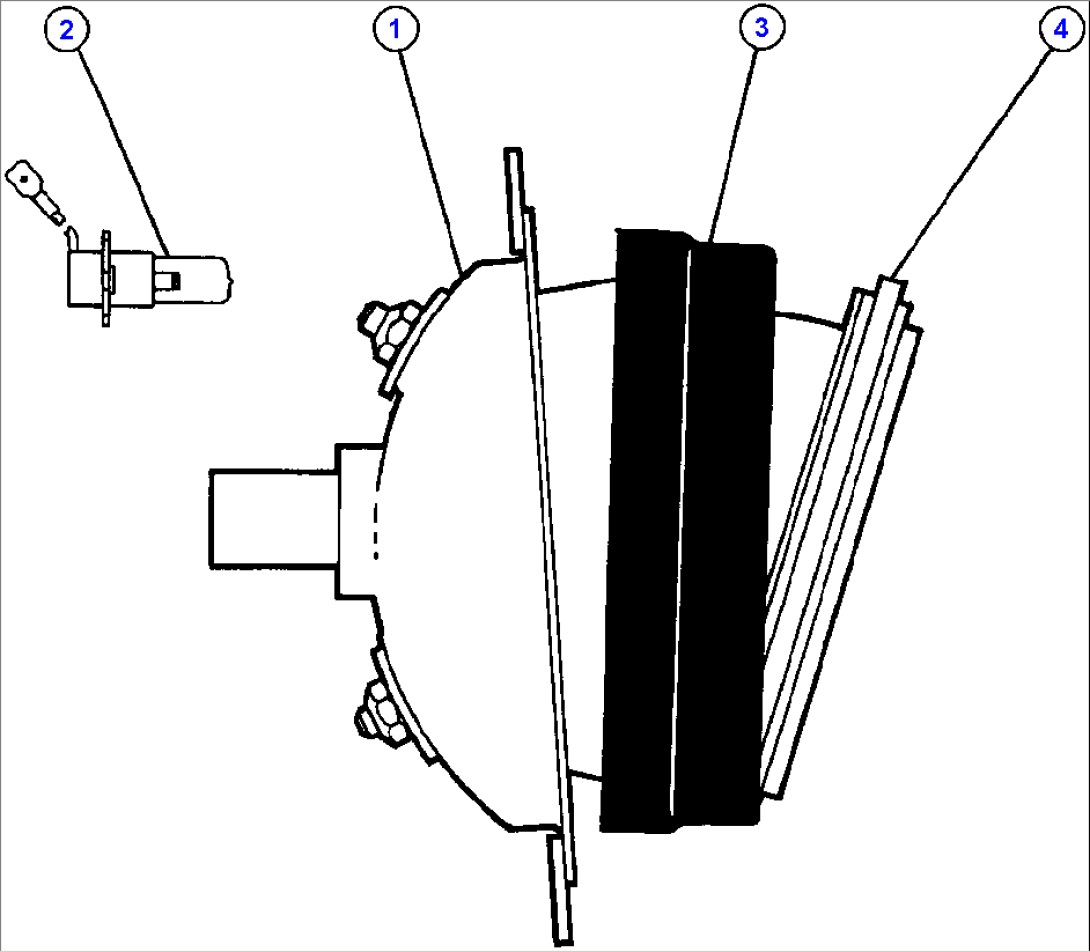 2
1
3
4