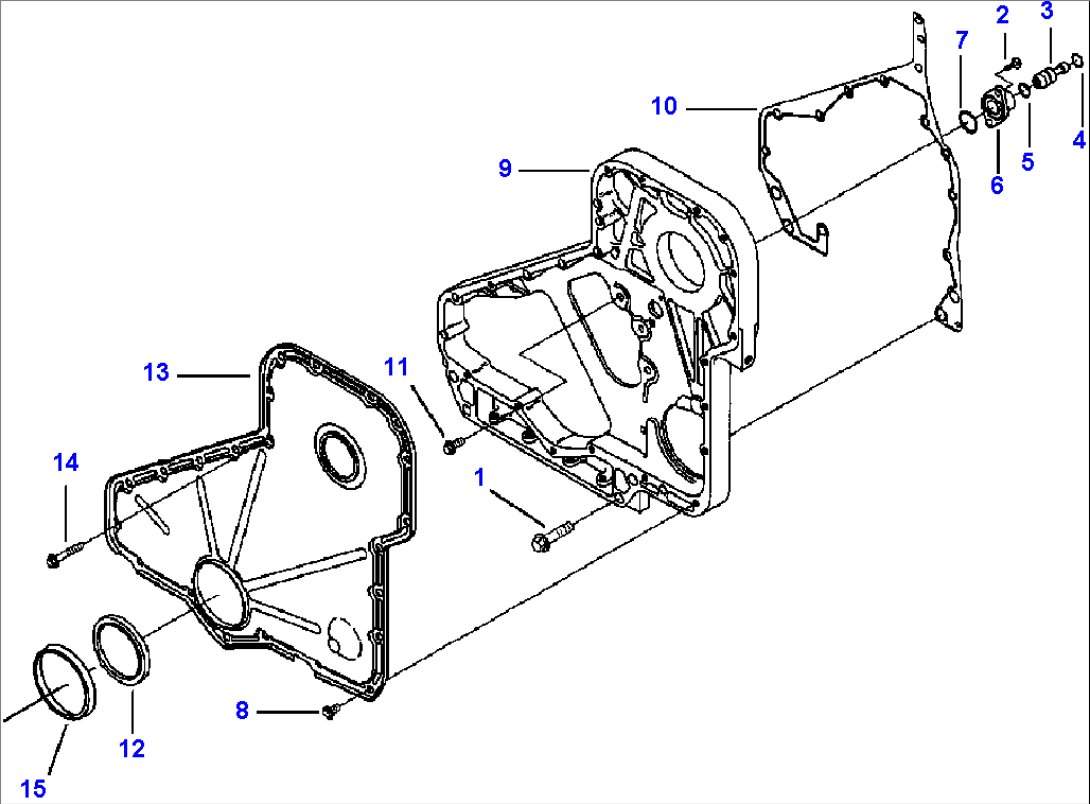 2
3
7
10
4
5
6
9
13
11
14
1
8
12
15