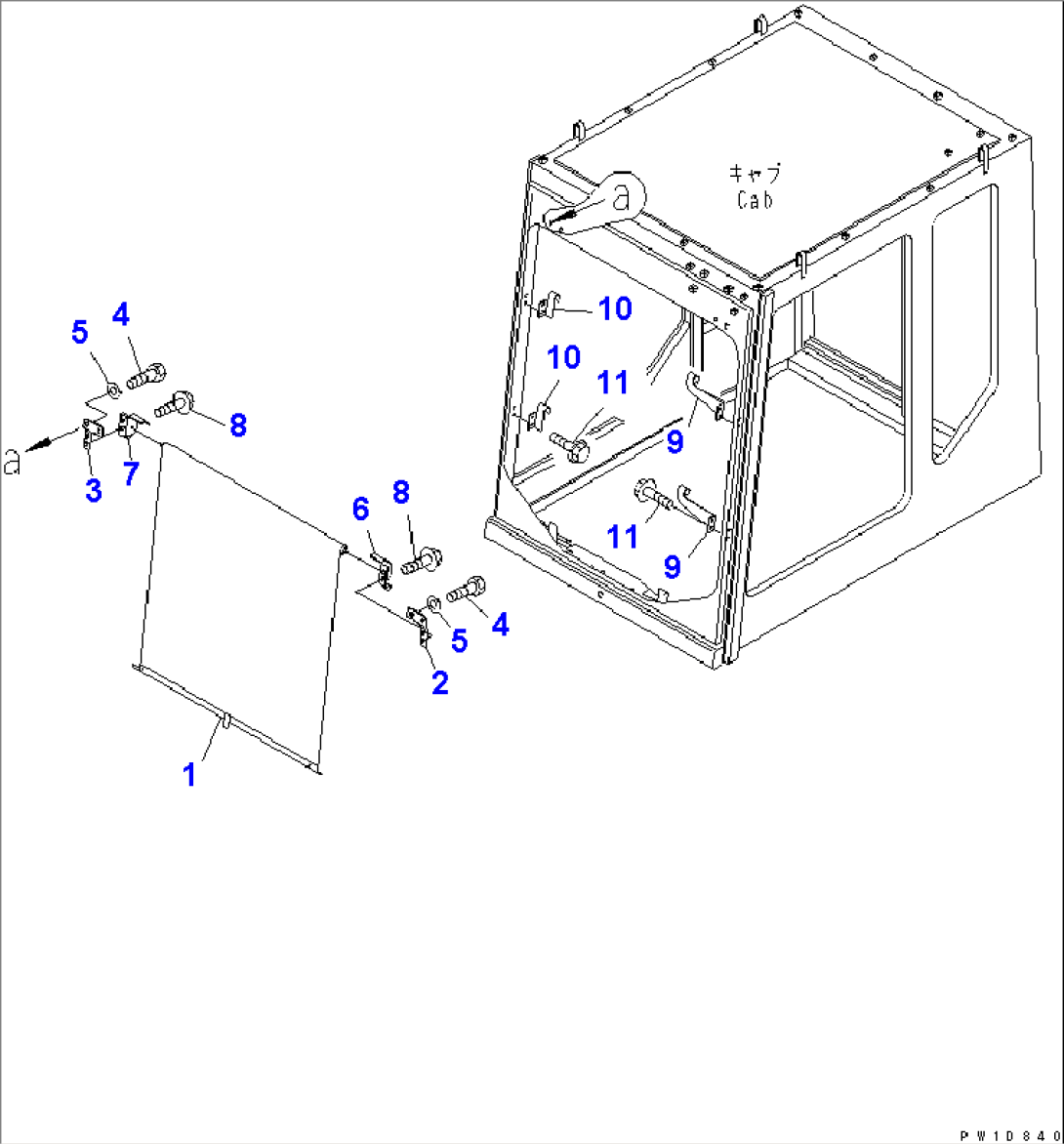 キャブ
Cab

a

10
10
11
9
11
9

5
4
8
a
3
7
6
8
5
4
2
1

PW1D840