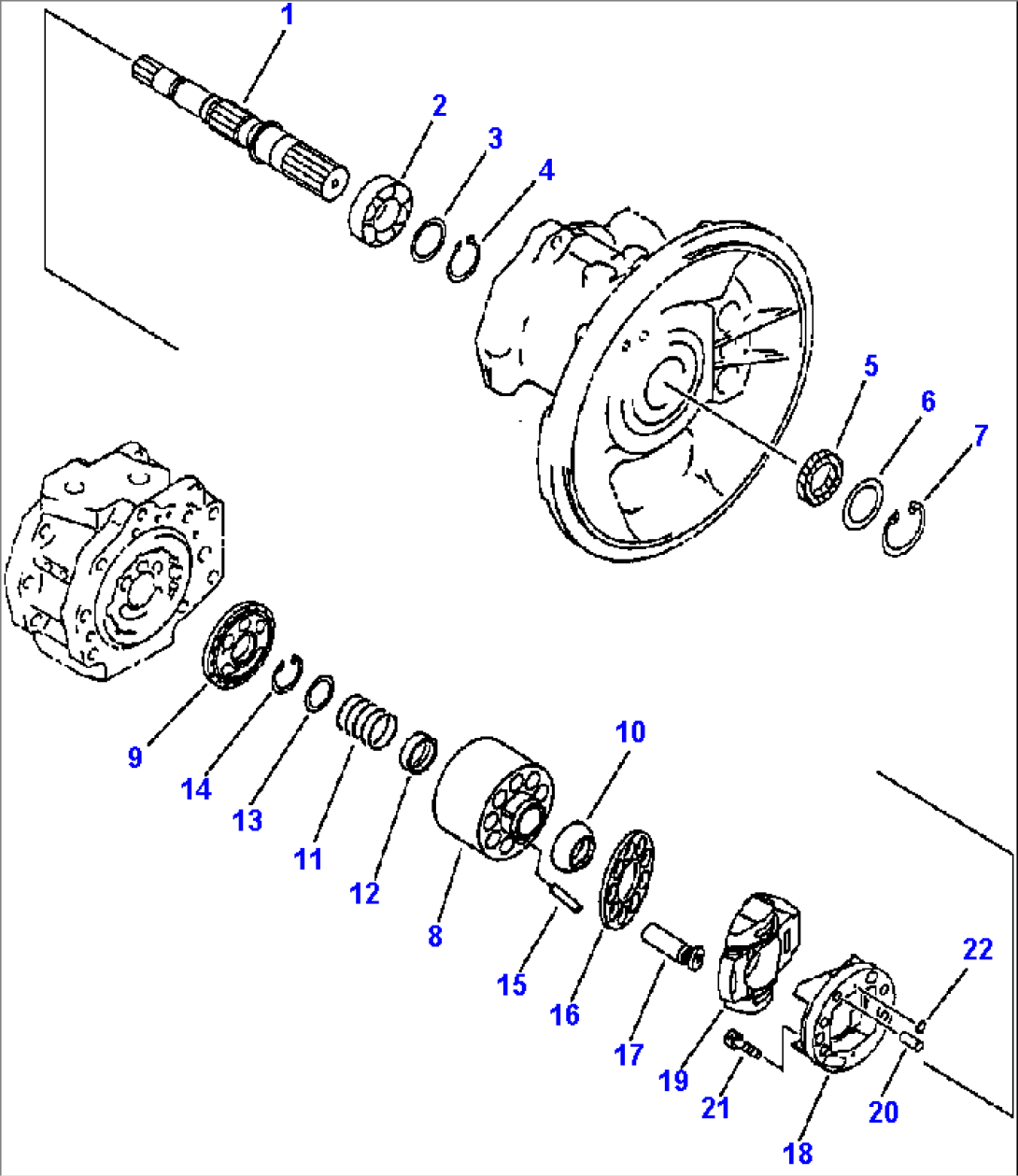 1
2
3
4
5
6
7
9
14
13
11
12
8
10
15
16
17
19
21
18
20
22