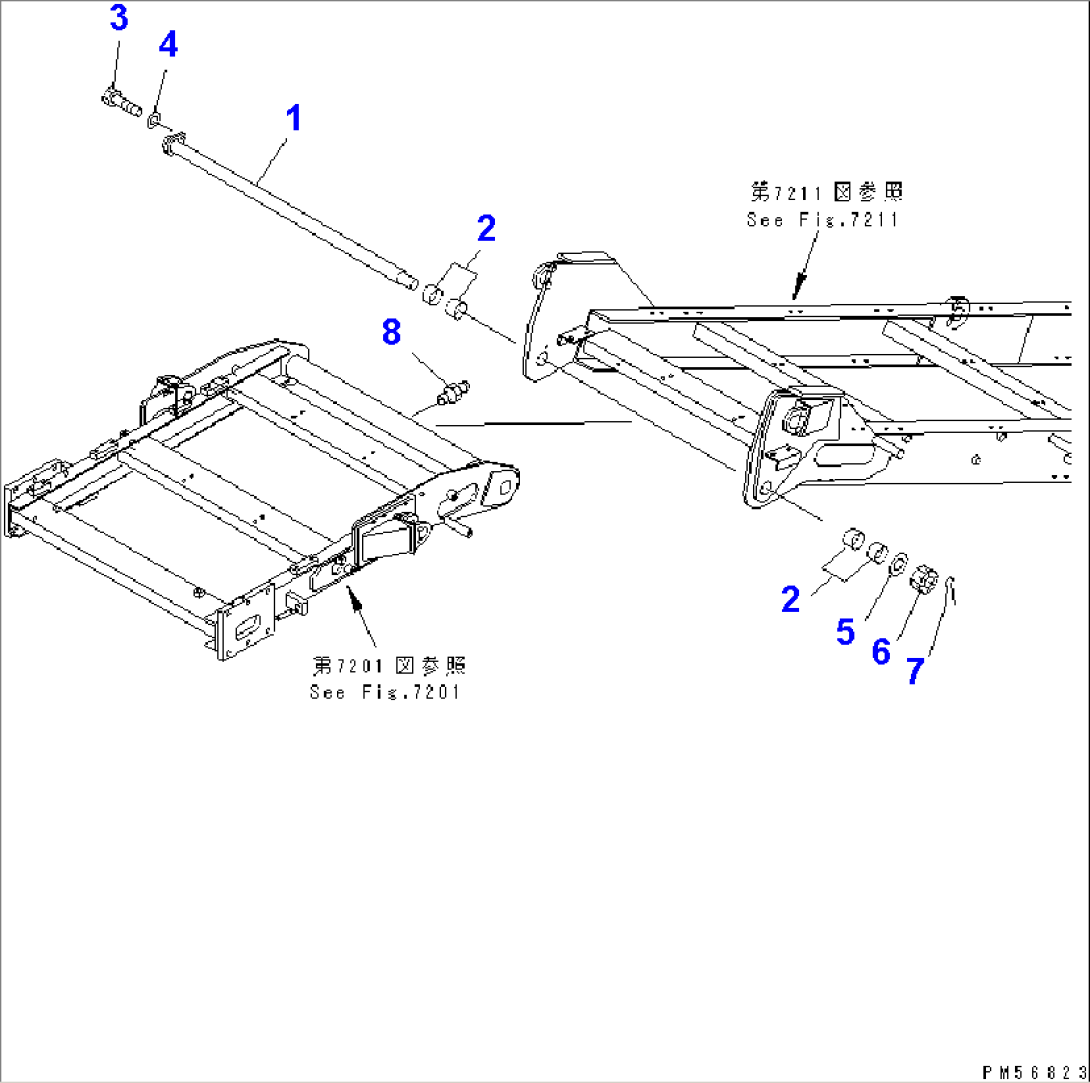 3
4
1
2
第7211図参照
See Fig.7211
8
2
5
6
7
第7201図参照
See Fig.7201
PM56823