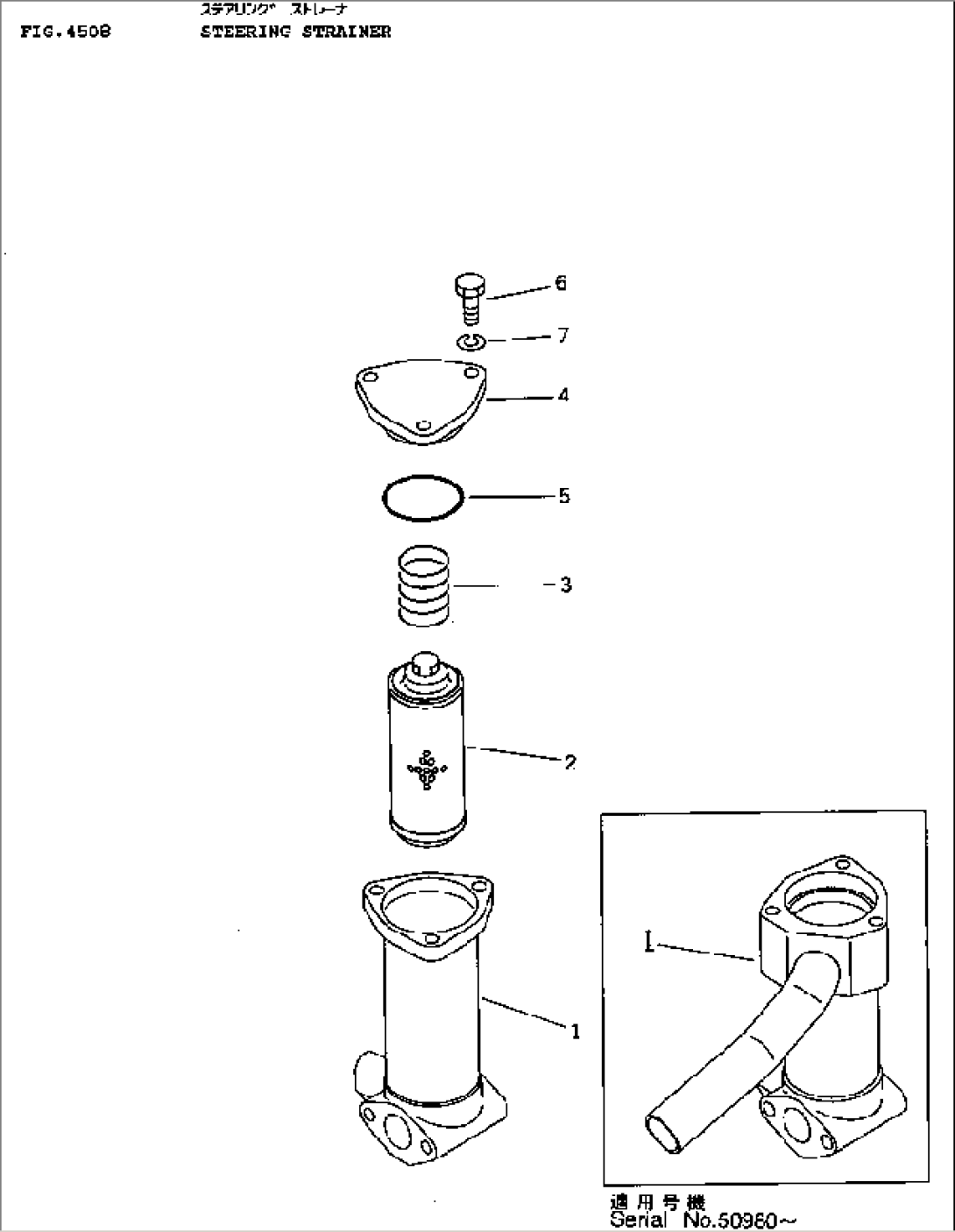 ｽﾃｱﾘﾝｸﾞ ｽﾄﾚｰﾅ
FIG.4508 STEERING STRAINER

6
7
4
5
3
2
1
1

適用号機
Serial No.50960~