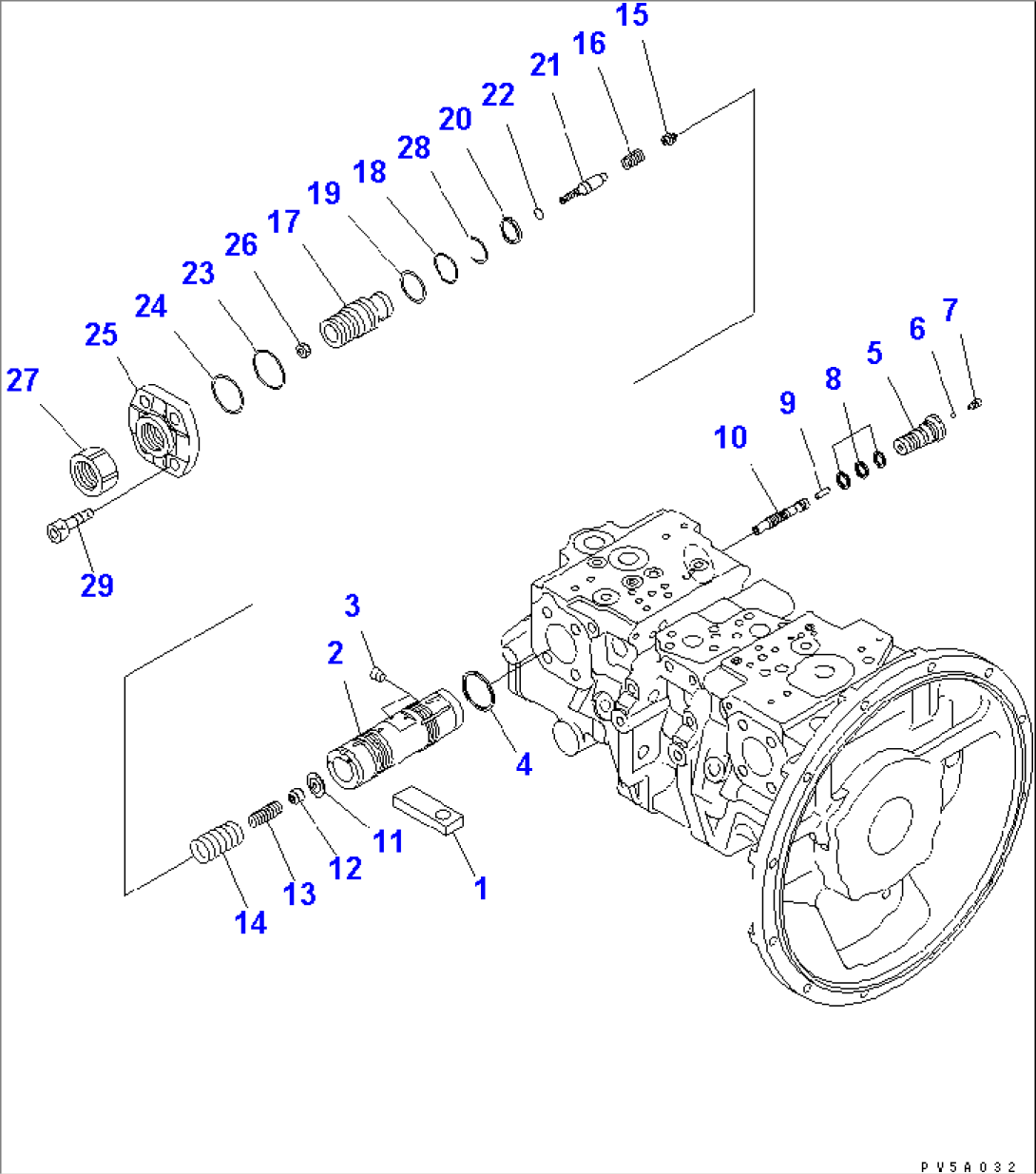 15
16
21
22
20
28
18
19
17
26
23
24
25
27
29
7
6
5
8
9
10
3
2
4
11
12
13
14
1
PV5A032