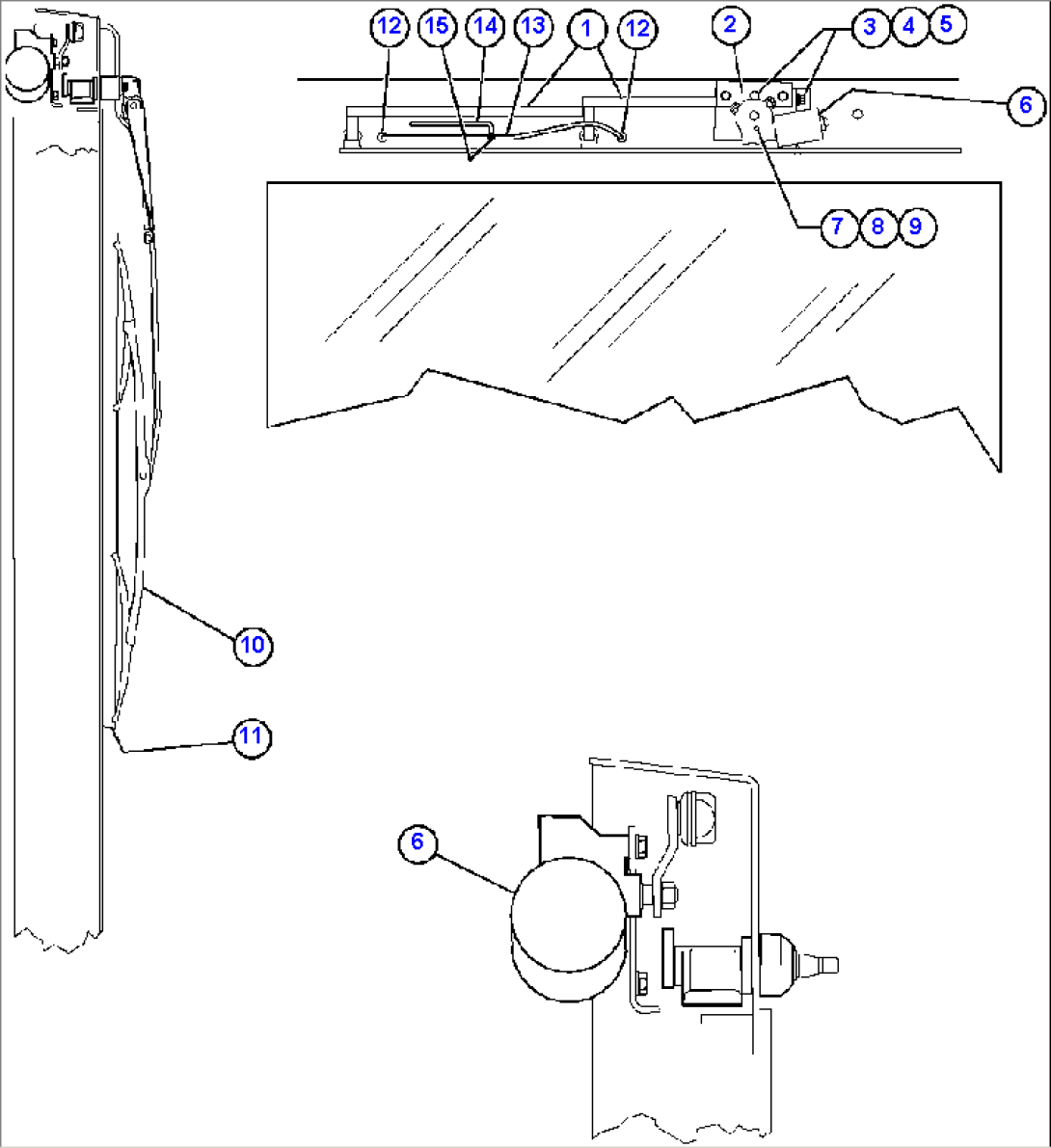 12 15 14 13 1 12 2 3 4 5 6 7 8 9 10 11 6