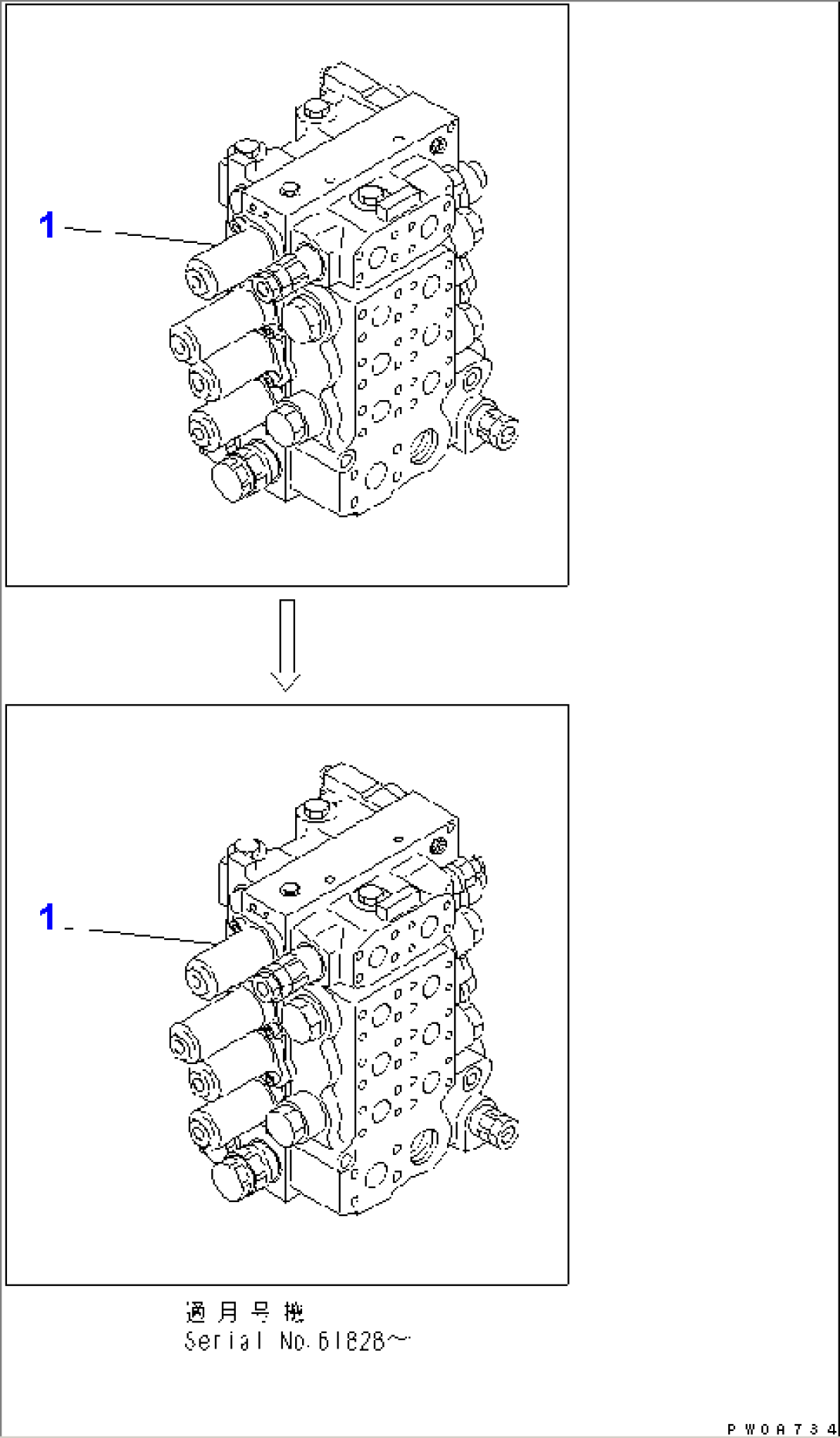 1

1

適用号機
Serial No.61828~

PW0A734