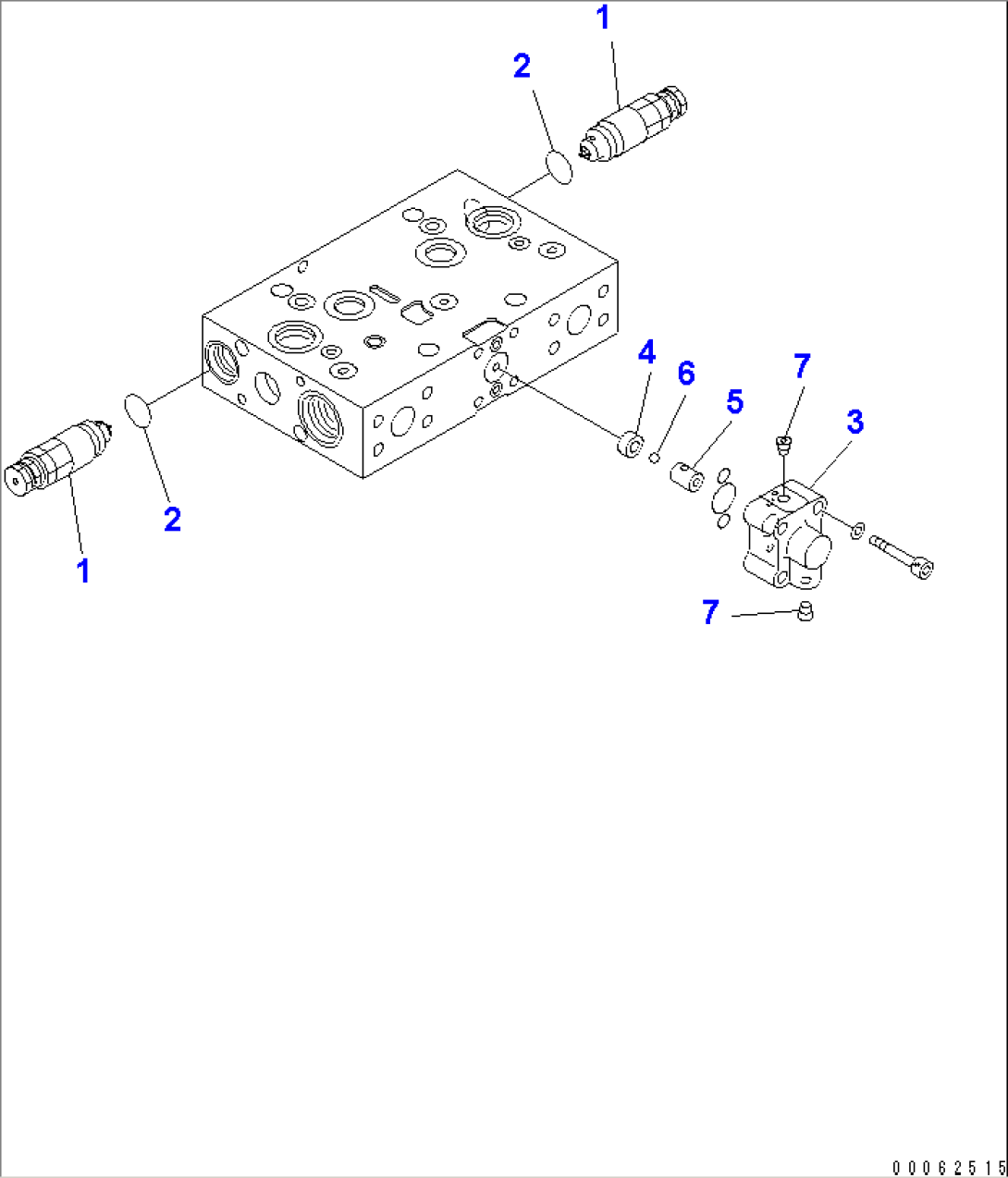 1
2
4
6
5
7
3
2
1
7
00062515