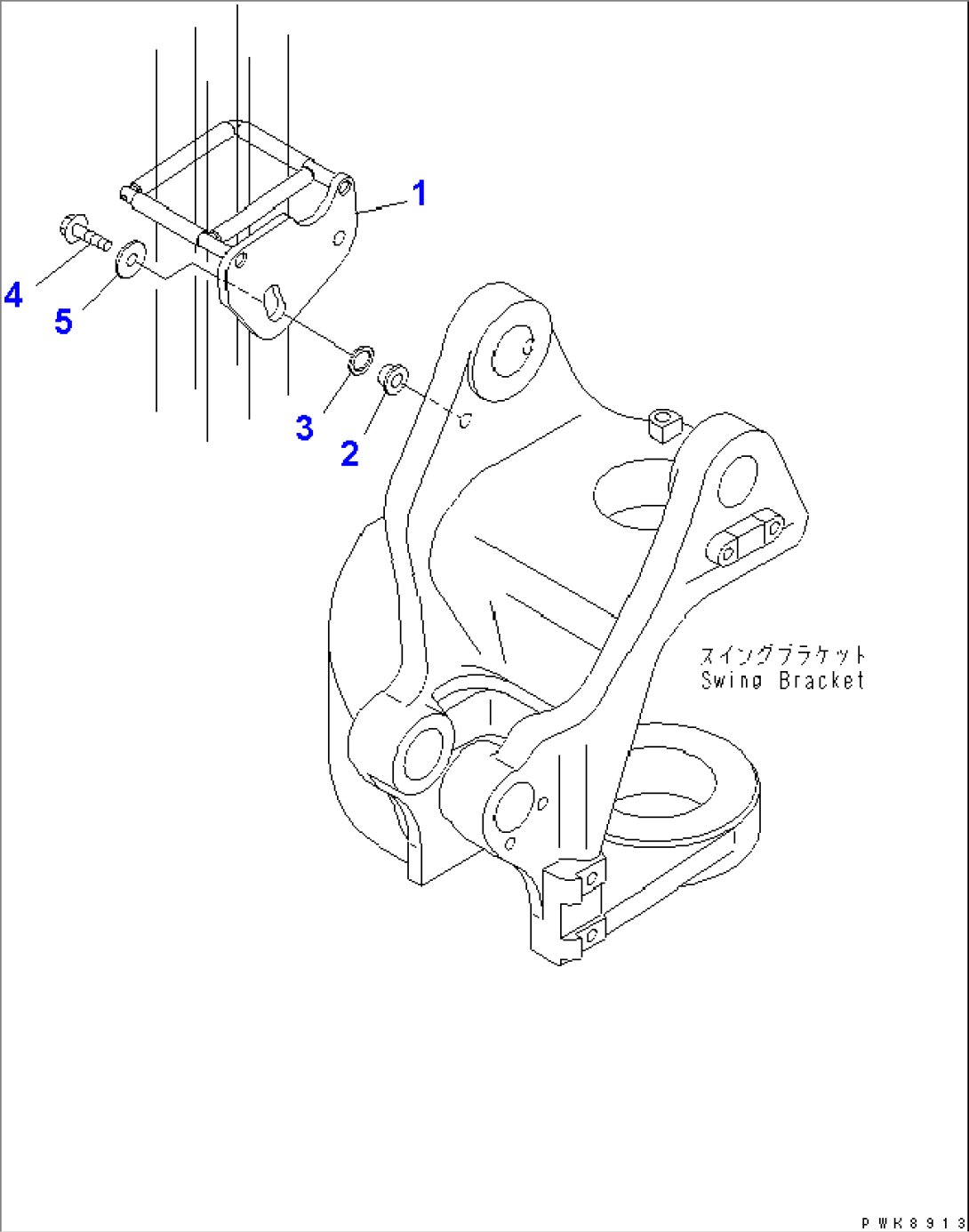 1
4
5
3
2
スイングブラケット
Swing Bracket
PWK8913