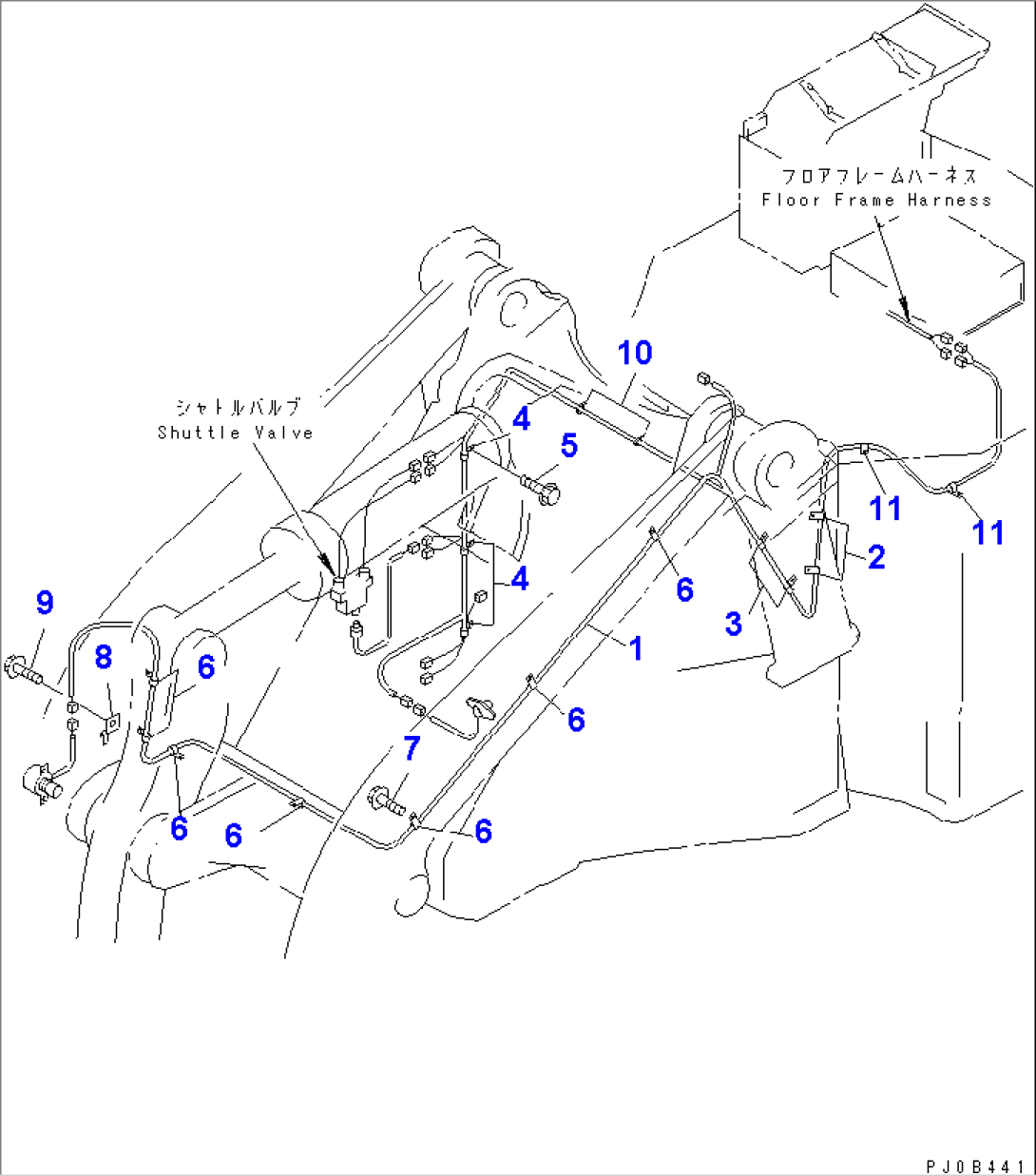 フロアフレームハーネス
Floor Frame Harness

シャトルバルブ
Shuttle Valve

10
4
5
11
11
2
4
6
3
1
9
8
6
6
7
6
6
6

PJ0B441