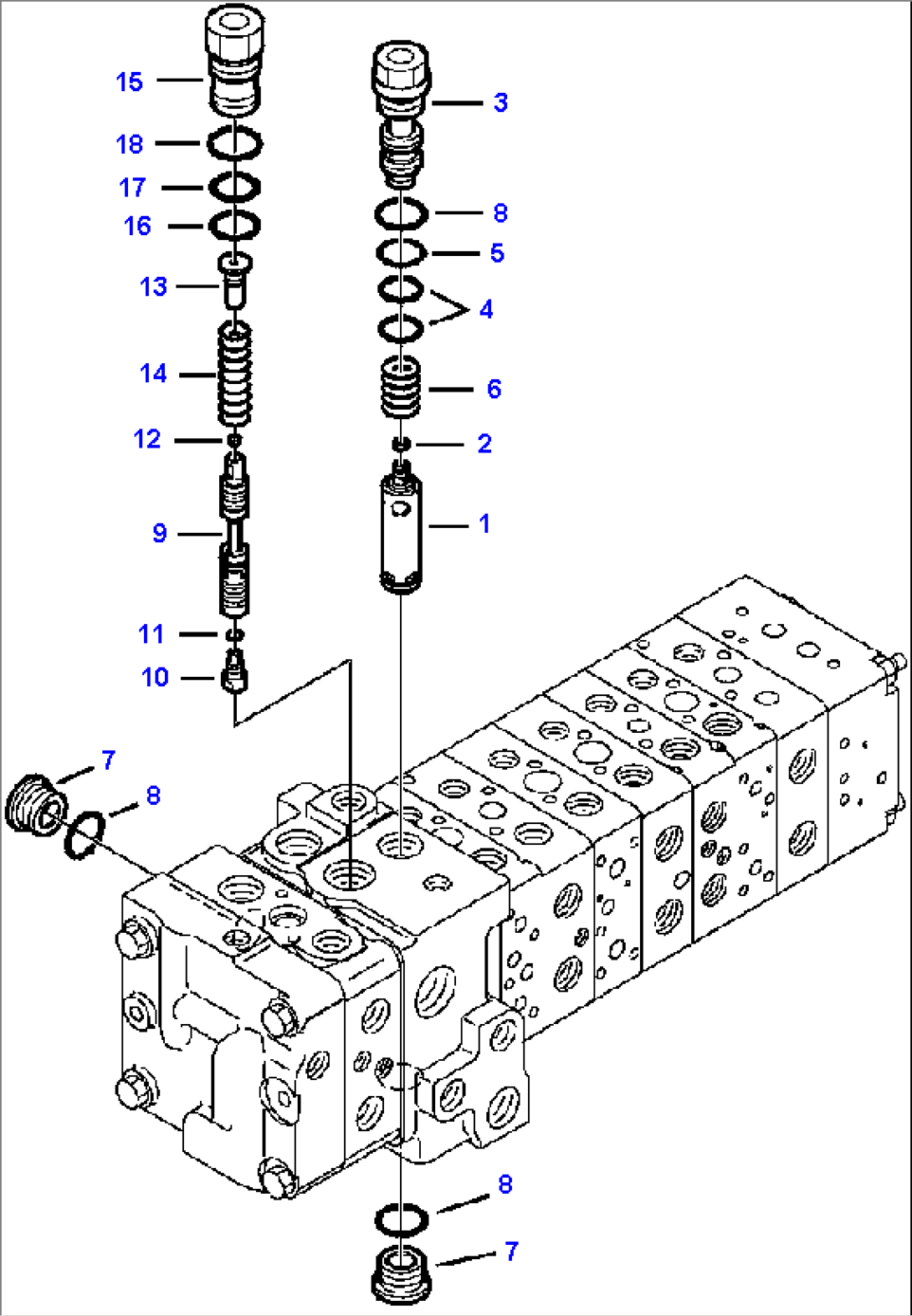 15
18
17
16
13
14
12
9
11
10
3
8
5
4
6
2
1
7
8
8
7